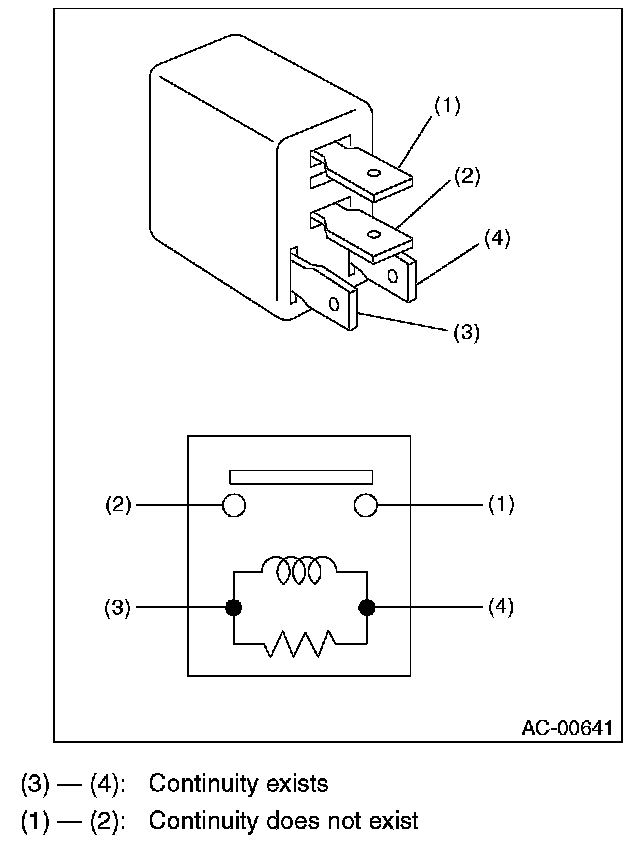 (1)
(2)
(4)
(3)

(2)
(1)
(3)
(4)

AC-00641

(3) — (4): Continuity exists
(1) — (2): Continuity does not exist