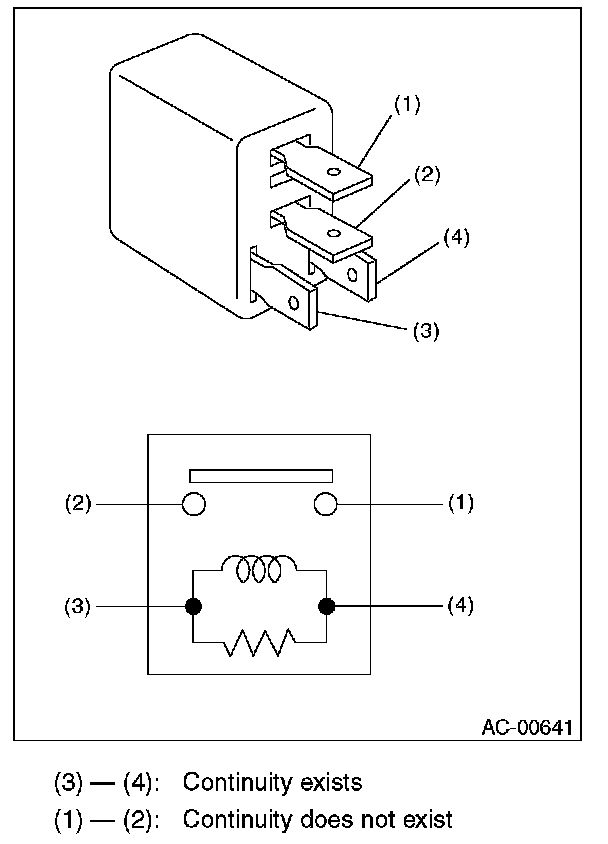 (1)
(2)
(4)
(3)

(2)
(1)
(3)
(4)

AC-00641

(3) — (4): Continuity exists
(1) — (2): Continuity does not exist