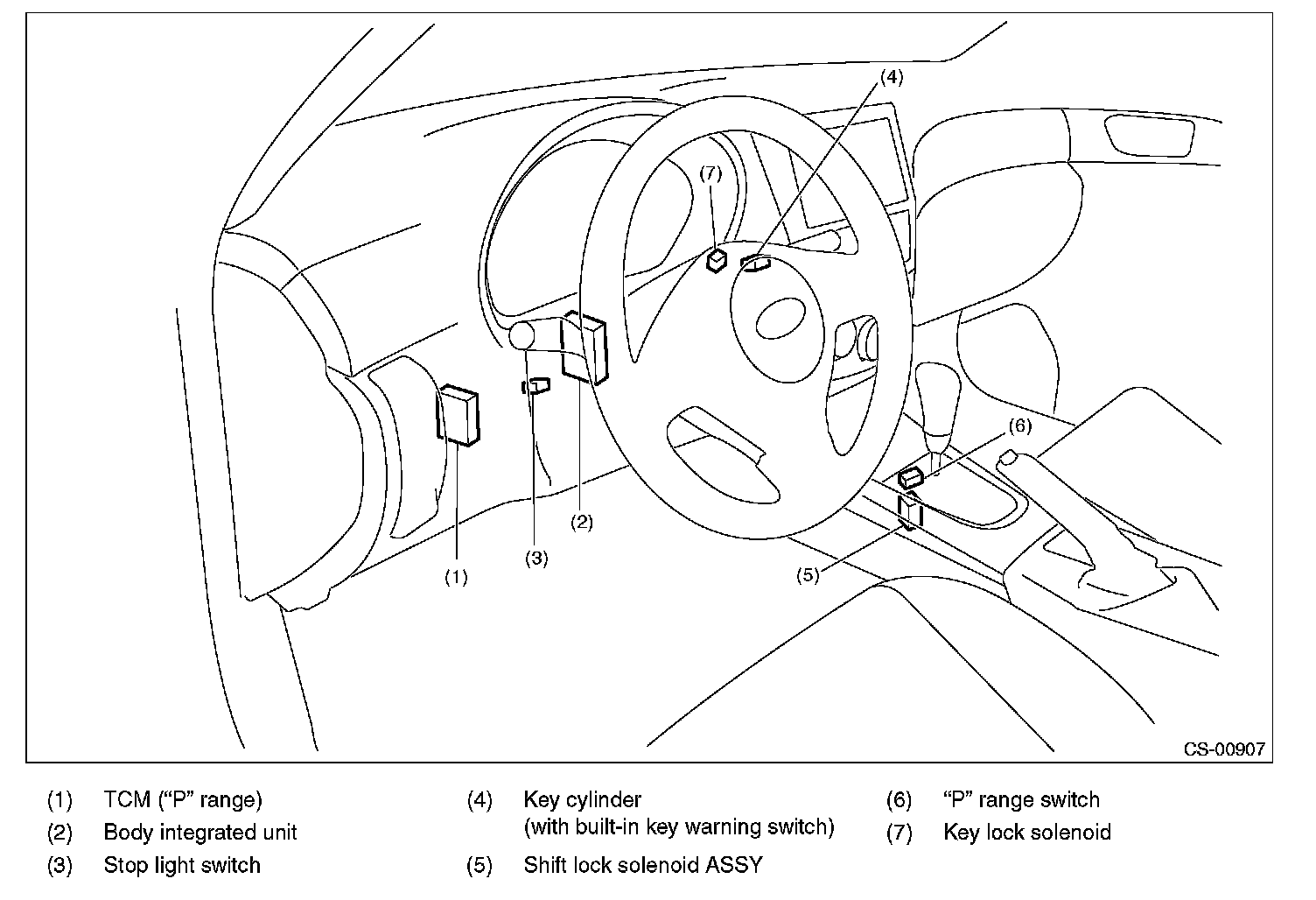 (4)

(7)

(6)

(2)

(3)

(1)

(5)

CS-00907

(1) TCM (“P” range)
(2) Body integrated unit
(3) Stop light switch

(4) Key cylinder (with built-in key warning switch)
(5) Shift lock solenoid ASSY

(6) “P” range switch
(7) Key lock solenoid