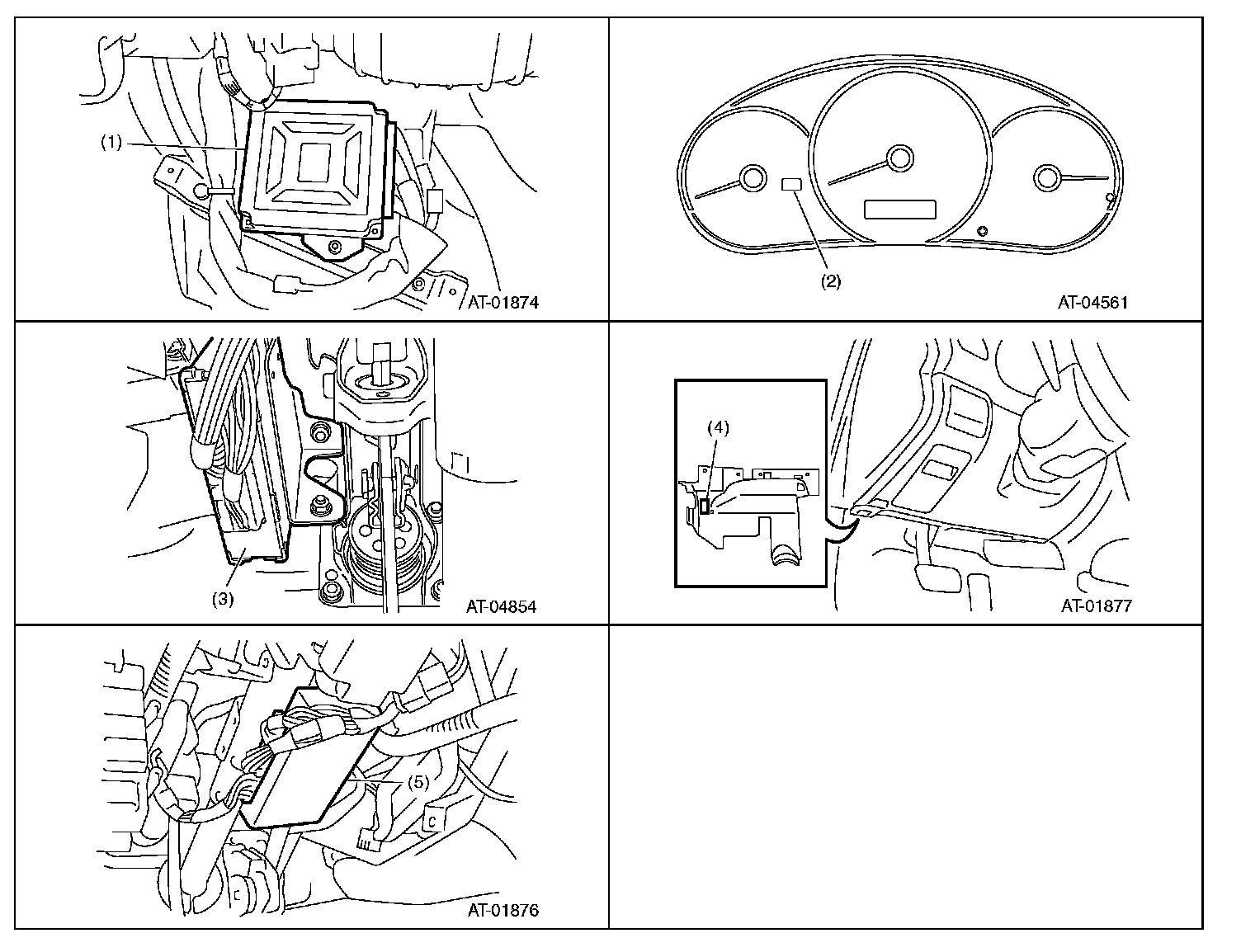 (1)

AT-01874

(2)

AT-04561

(3)

AT-04854

(4)

AT-01877

(5)

AT-01876