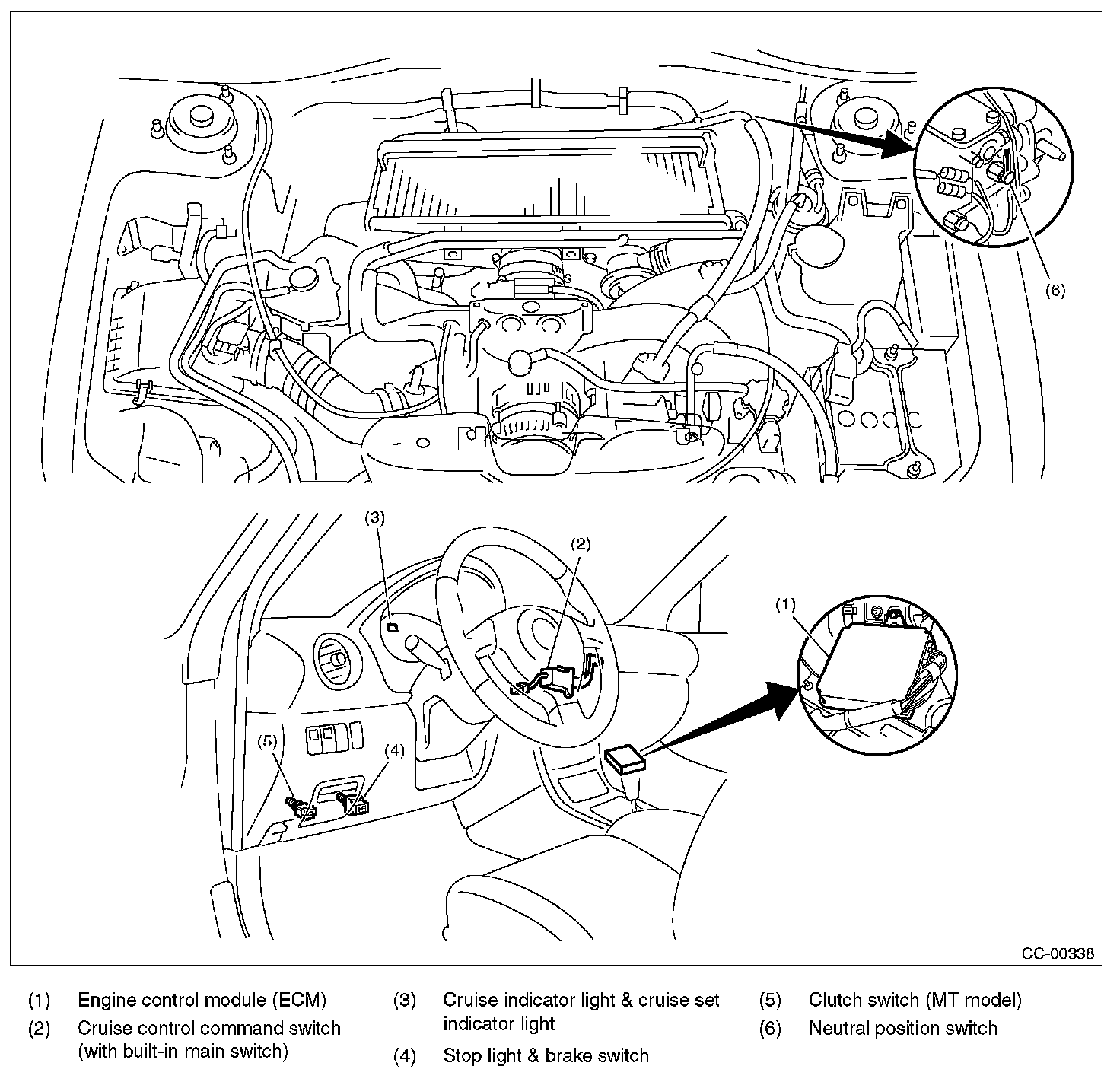 (6)

(3)

(2)

(1)

(5)

(4)

CC-00338

(1) Engine control module (ECM)
(2) Cruise control command switch (with built-in main switch)

(3) Cruise indicator light & cruise set indicator light
(4) Stop light & brake switch

(5) Clutch switch (MT model)
(6) Neutral position switch