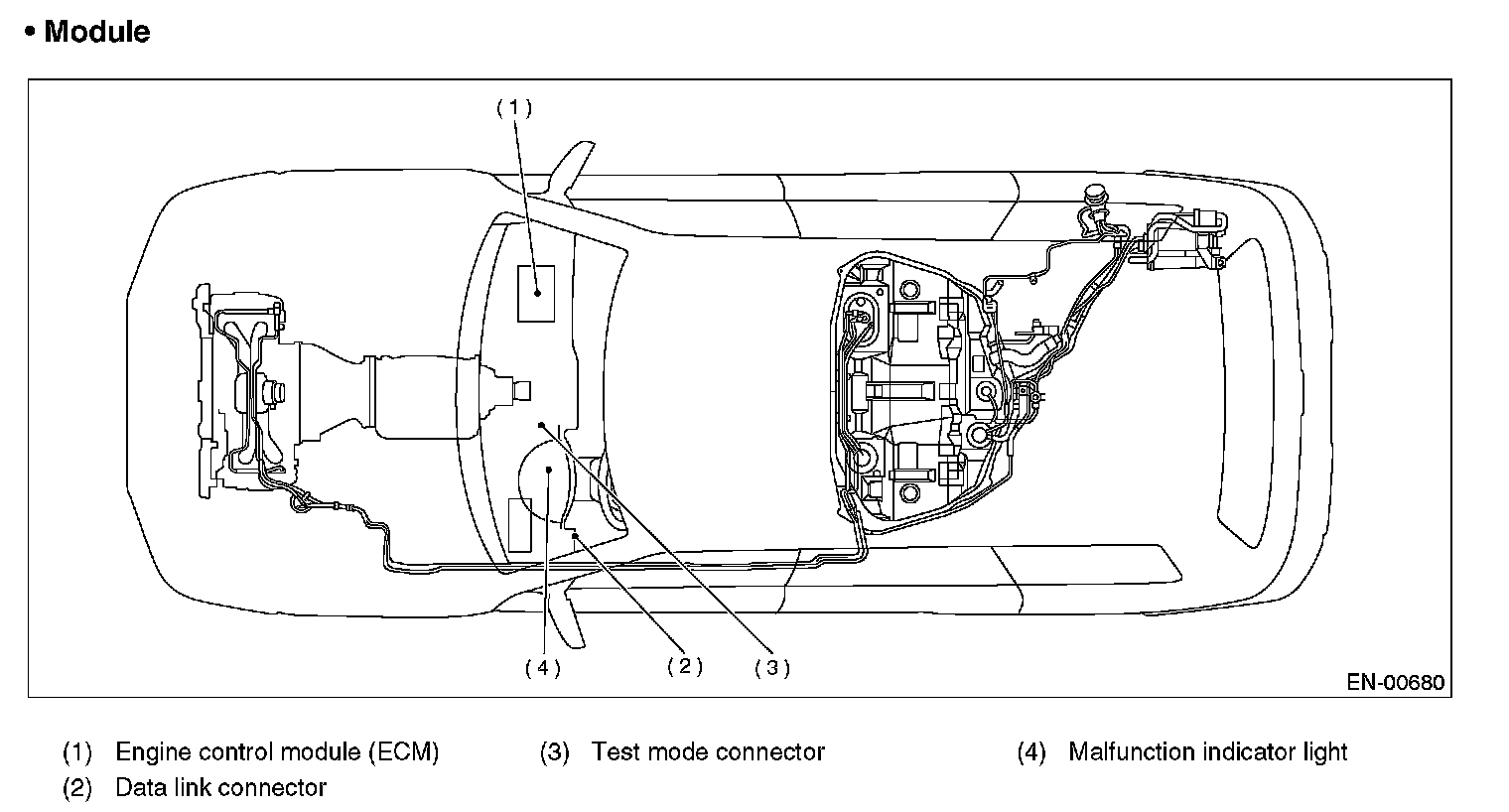 • Module

(1)

(4)

(2)

(3)

EN-00680

(1) Engine control module (ECM)
(2) Data link connector
(3) Test mode connector
(4) Malfunction indicator light