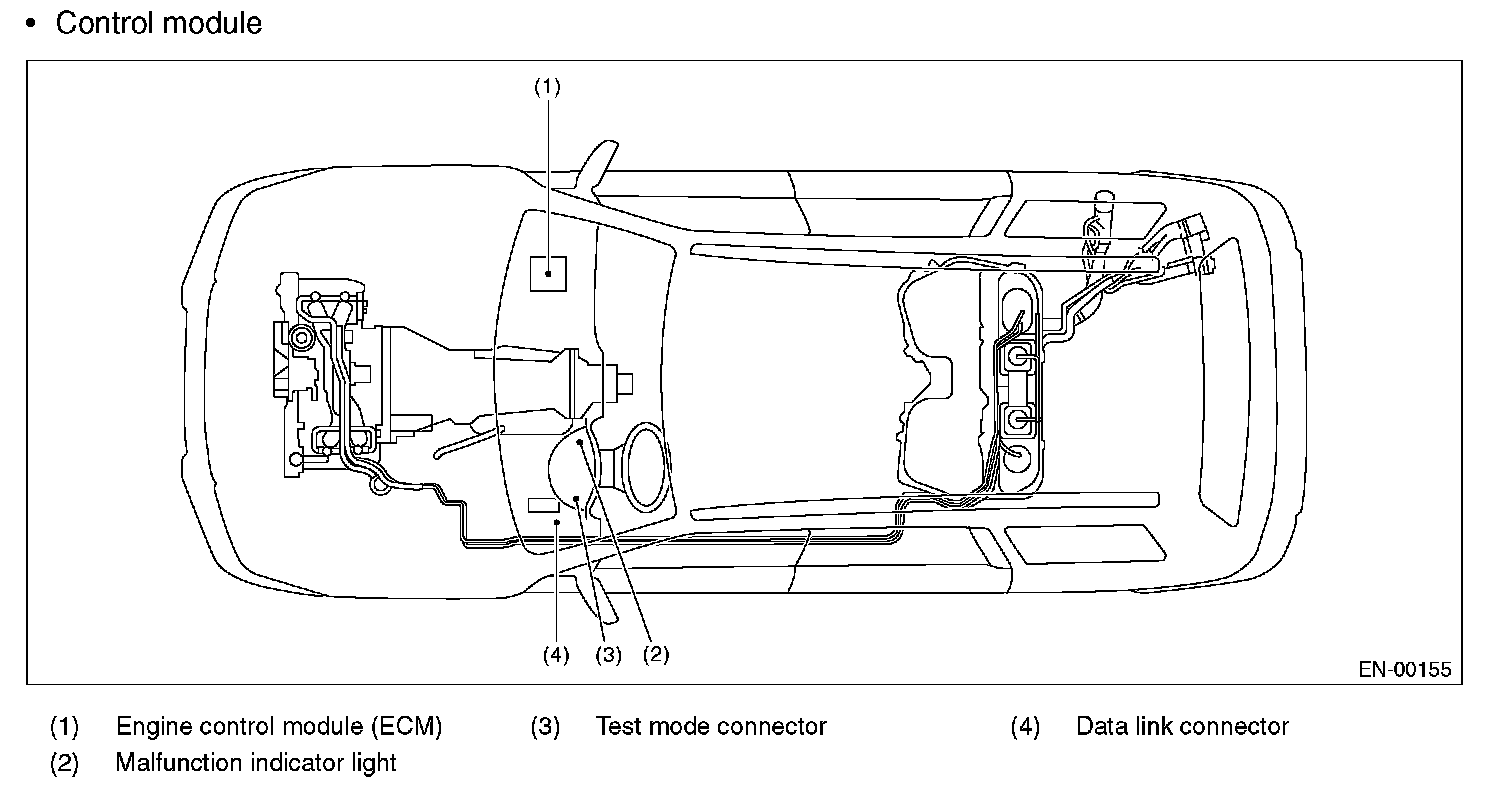 • Control module

(1)

(4) (3) (2)

EN-00155

(1) Engine control module (ECM)
(2) Malfunction indicator light
(3) Test mode connector
(4) Data link connector