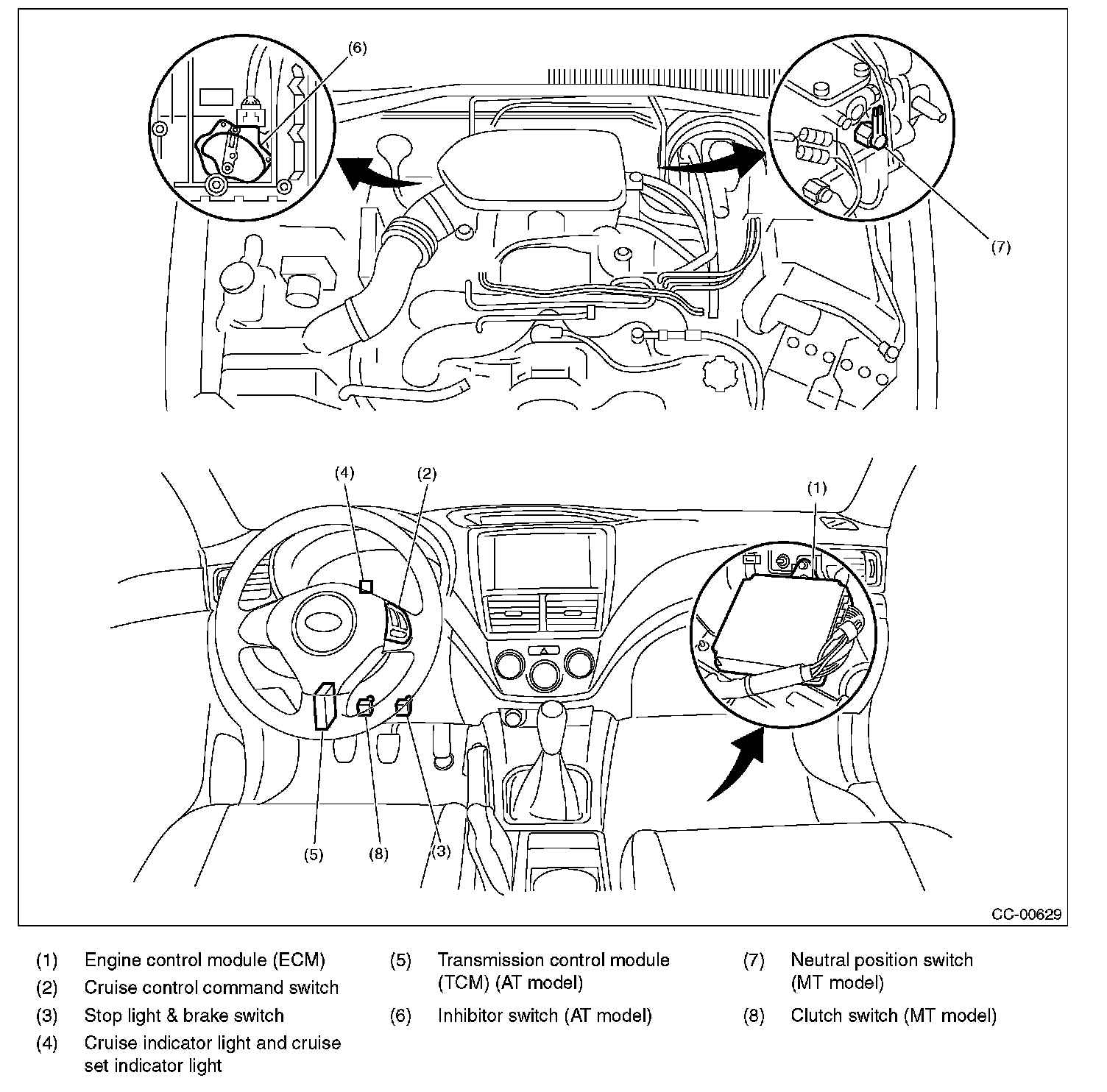 (6)

(7)

(4)

(2)

(1)

(5)

(8)

(3)

CC-00629

(1) Engine control module (ECM)
(2) Cruise control command switch
(3) Stop light & brake switch
(4) Cruise indicator light and cruise set indicator light

(5) Transmission control module (TCM) (AT model)
(6) Inhibitor switch (AT model)

(7) Neutral position switch (MT model)
(8) Clutch switch (MT model)