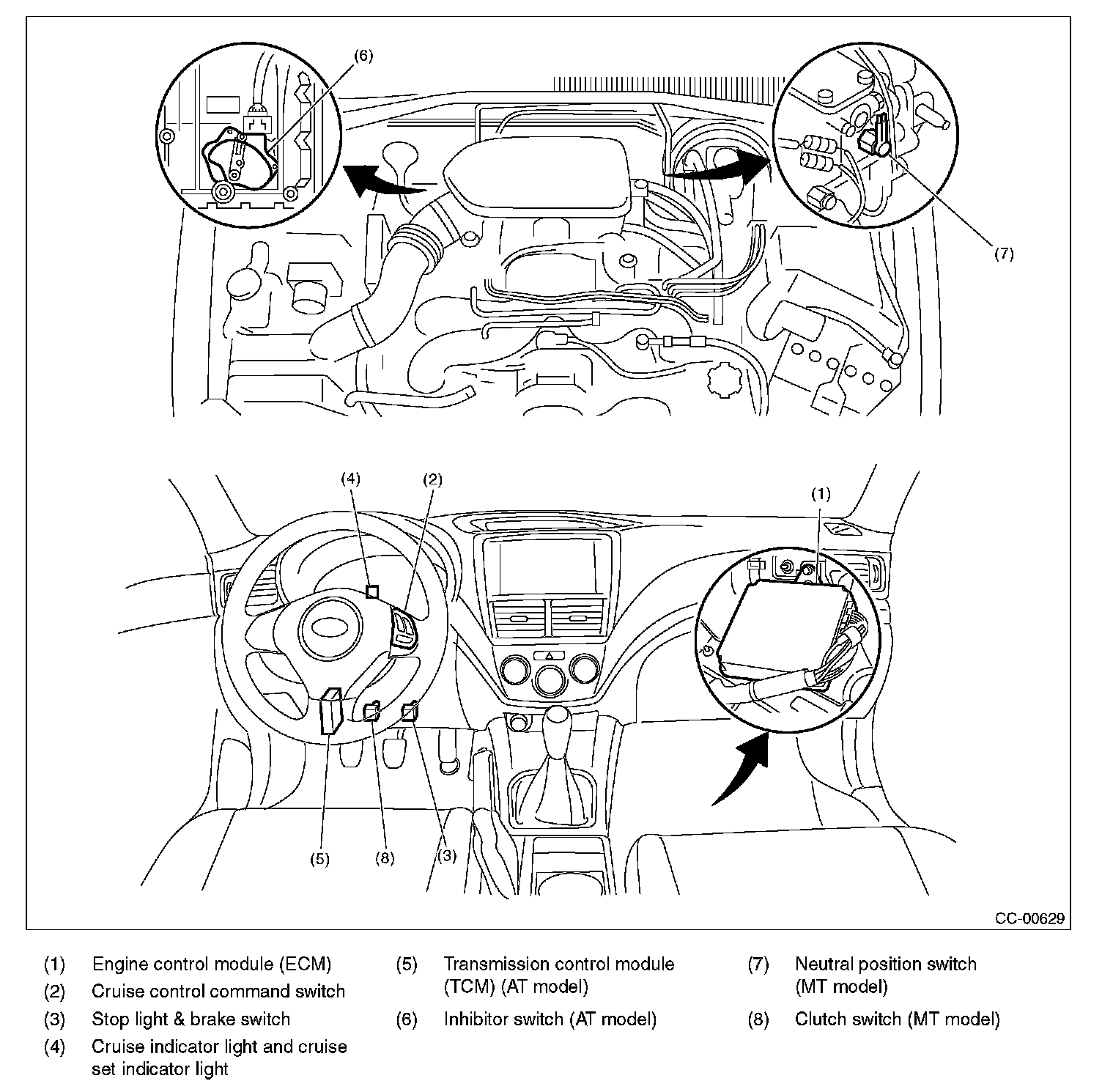 (6)

(7)

(4)

(2)

(1)

(5)

(8)

(3)

CC-00629

(1) Engine control module (ECM)

(2) Cruise control command switch

(3) Stop light & brake switch

(4) Cruise indicator light and cruise set indicator light

(5) Transmission control module (TCM) (AT model)

(6) Inhibitor switch (AT model)

(7) Neutral position switch (MT model)

(8) Clutch switch (MT model)