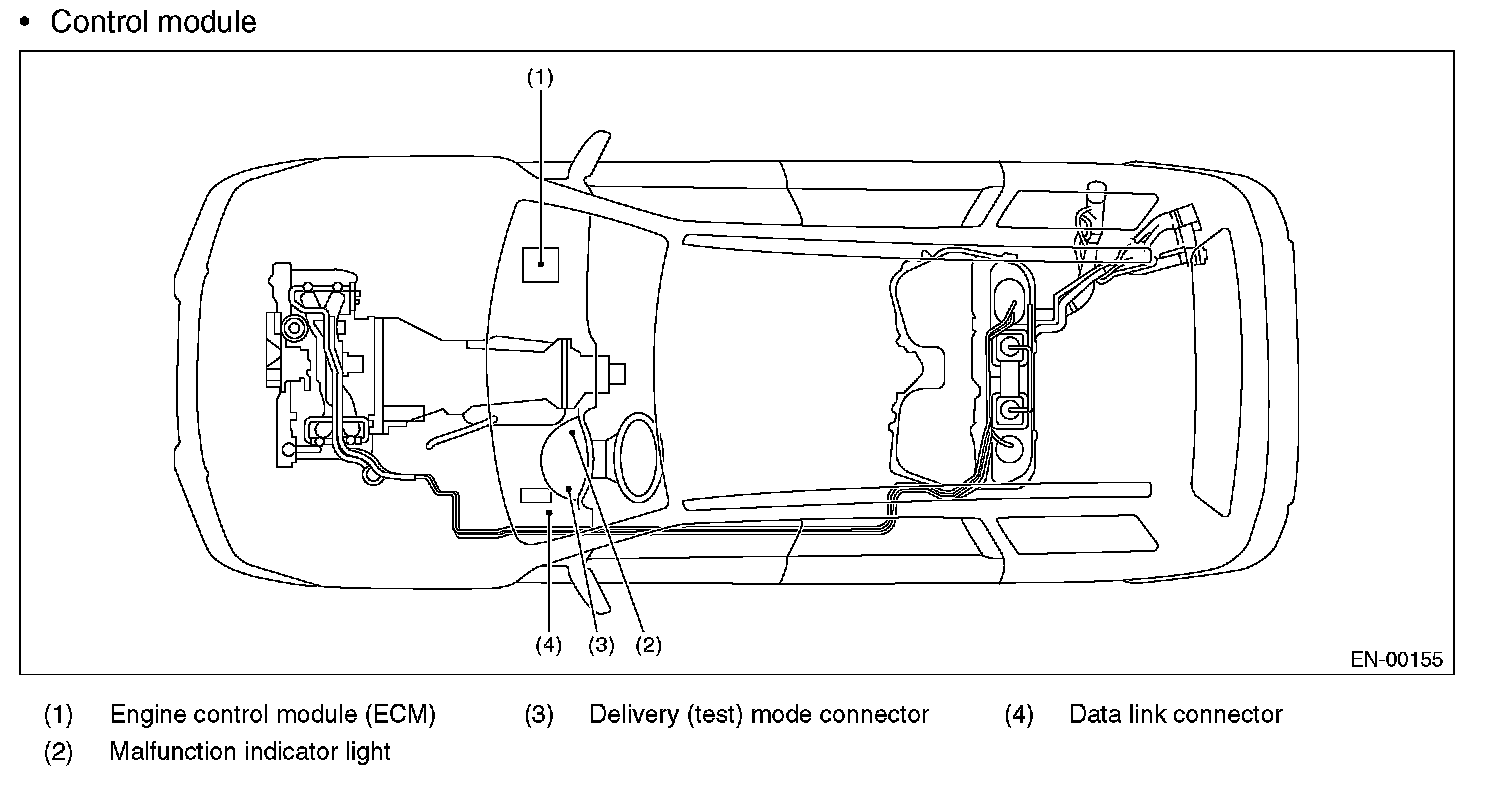 • Control module

(1)

(4) (3) (2)

EN-00155

(1) Engine control module (ECM)
(2) Malfunction indicator light
(3) Delivery (test) mode connector
(4) Data link connector