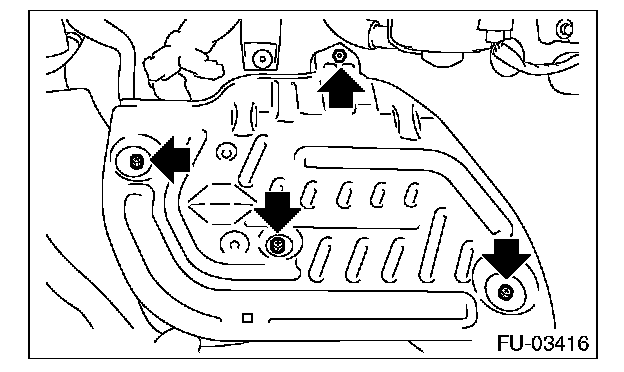 FU-03416