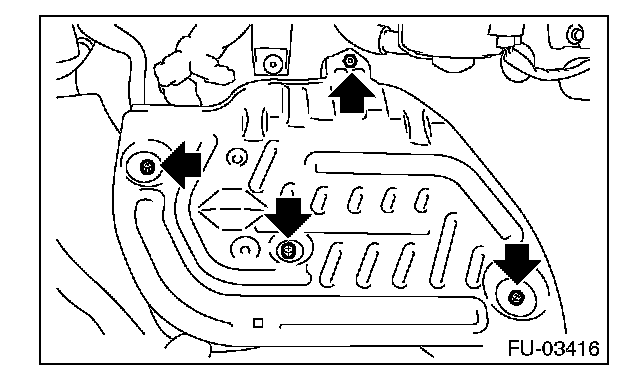 FU-03416