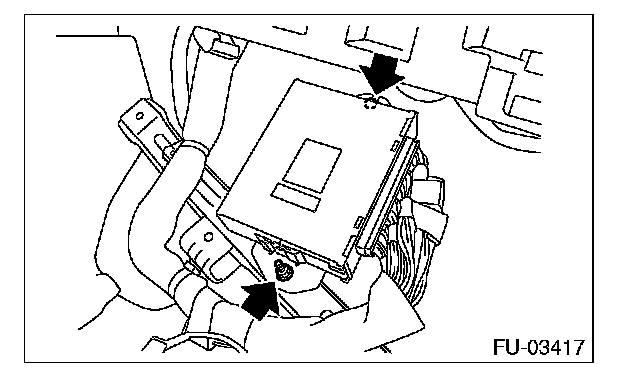 FU-03417