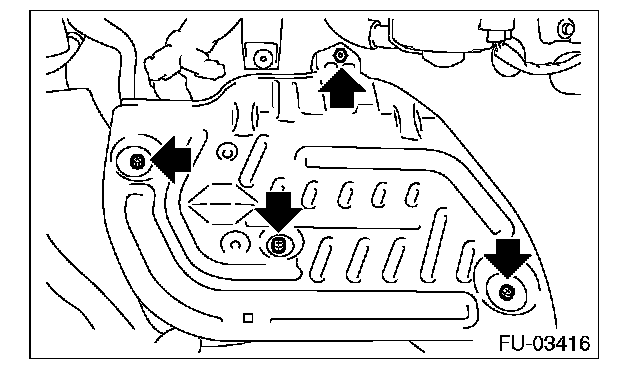 FU-03416