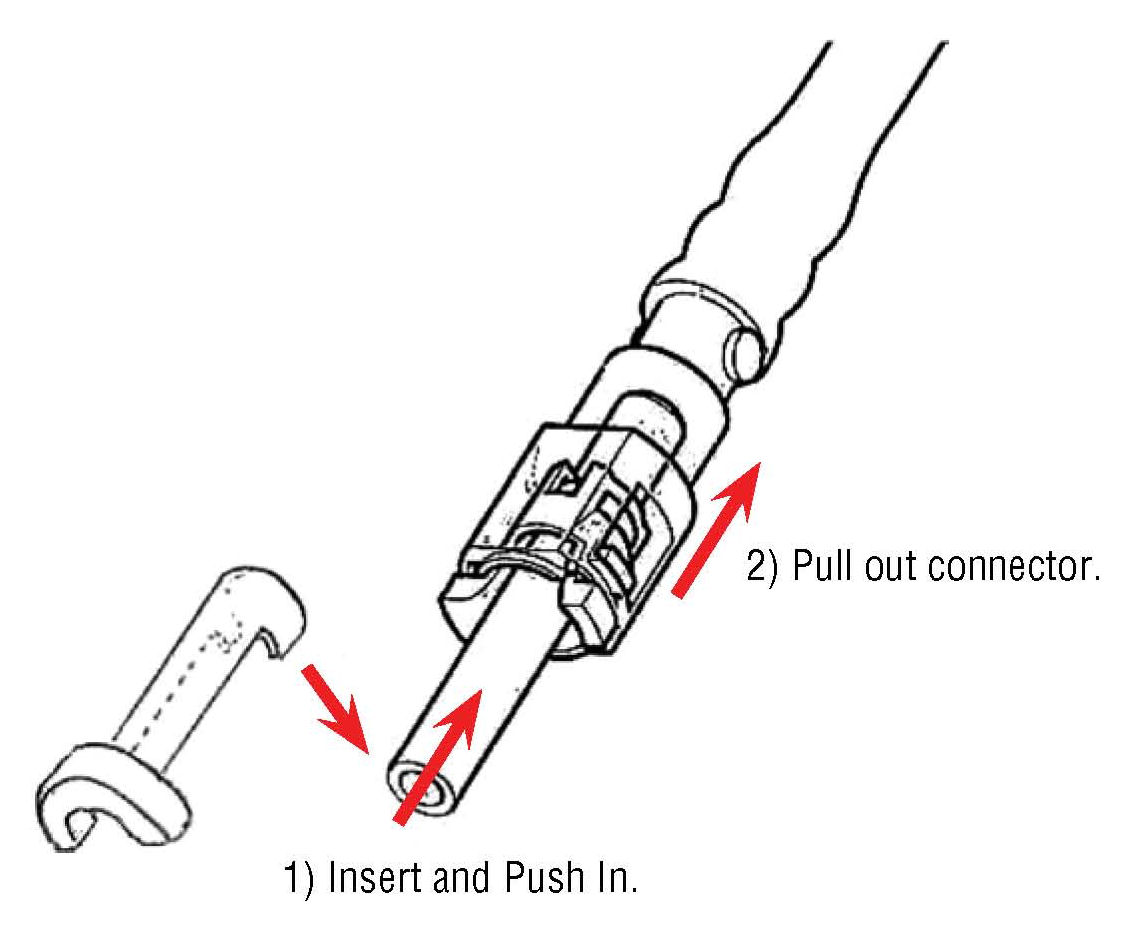 2) Pull out connector.

1) Insert and Push In.