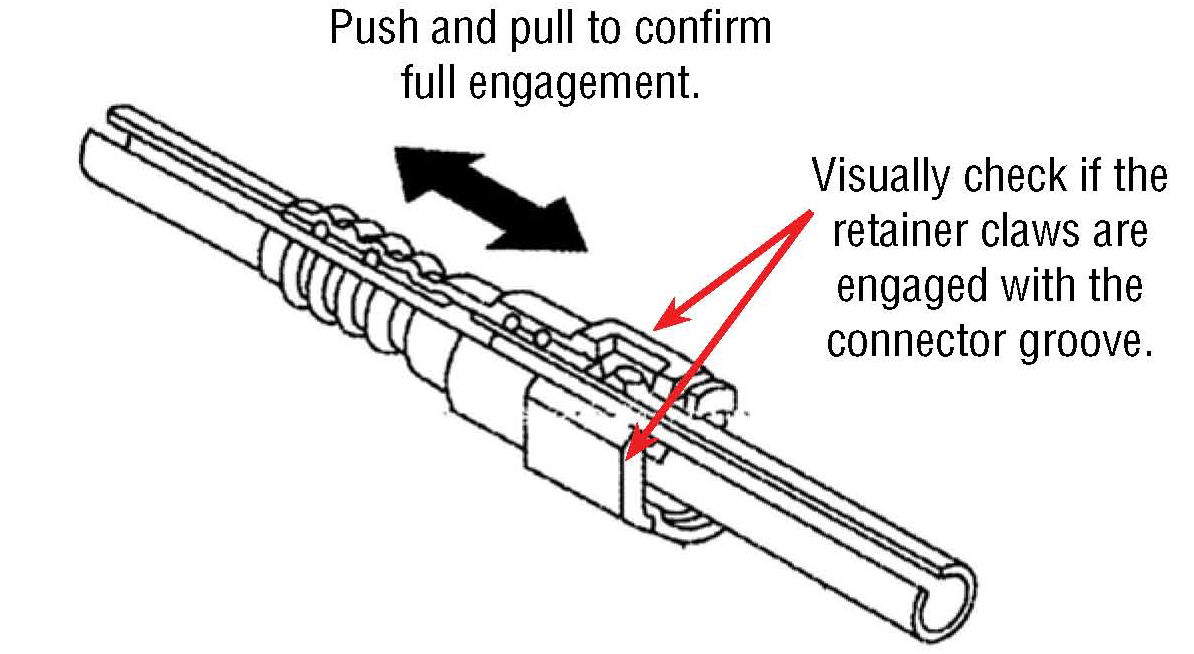 Push and pull to confirm full engagement.

Visually check if the retainer claws are engaged with the connector groove.