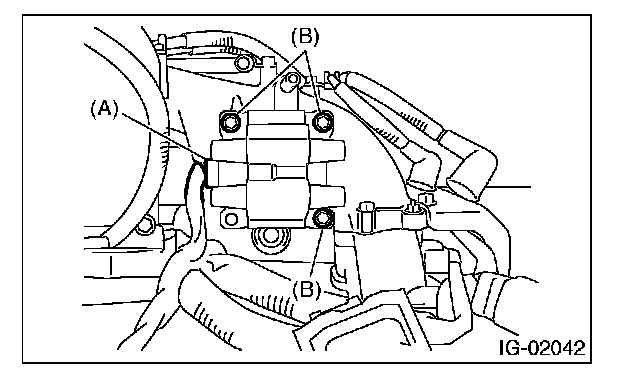 (B)
(A)
(B)
IG-02042