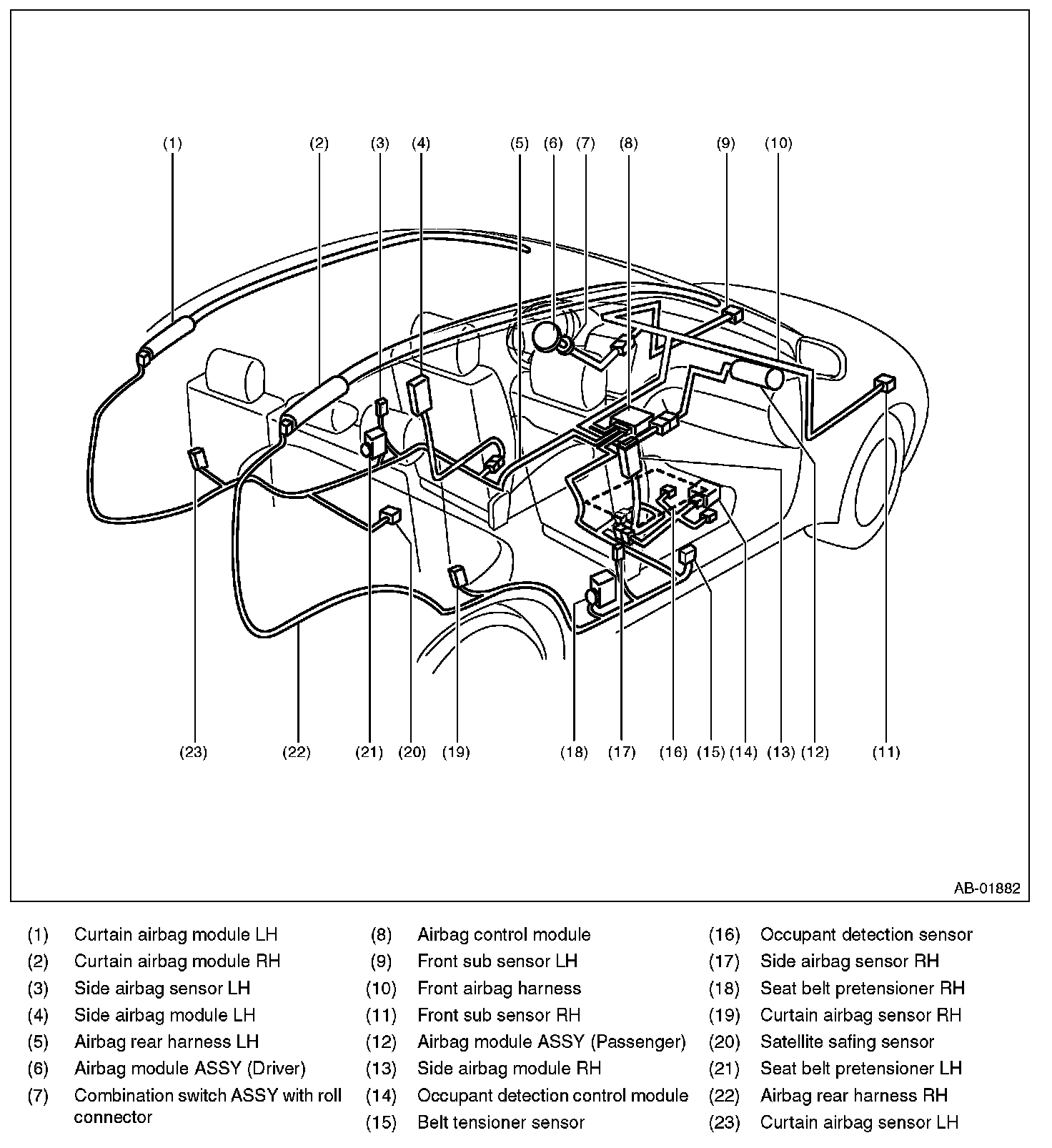 (1) (2) (3) (4) (5) (6) (7) (8) (9) (10)

(23) (22) (21) (20) (19) (18) (17) (16) (15) (14) (13) (12) (11)

AB-01882

(1) Curtain airbag module LH
(2) Curtain airbag module RH
(3) Side airbag sensor LH
(4) Side airbag module LH
(5) Airbag rear harness LH
(6) Airbag module ASSY (Driver)
(7) Combination switch ASSY with roll connector

(8) Airbag control module
(9) Front sub sensor LH
(10) Front airbag harness
(11) Front sub sensor RH
(12) Airbag module ASSY (Passenger)
(13) Side airbag module RH
(14) Occupant detection control module
(15) Belt tensioner sensor

(16) Occupant detection sensor
(17) Side airbag sensor RH
(18) Seat belt pretensioner RH
(19) Curtain airbag sensor RH
(20) Satellite safing sensor
(21) Seat belt pretensioner LH
(22) Airbag rear harness RH
(23) Curtain airbag sensor LH