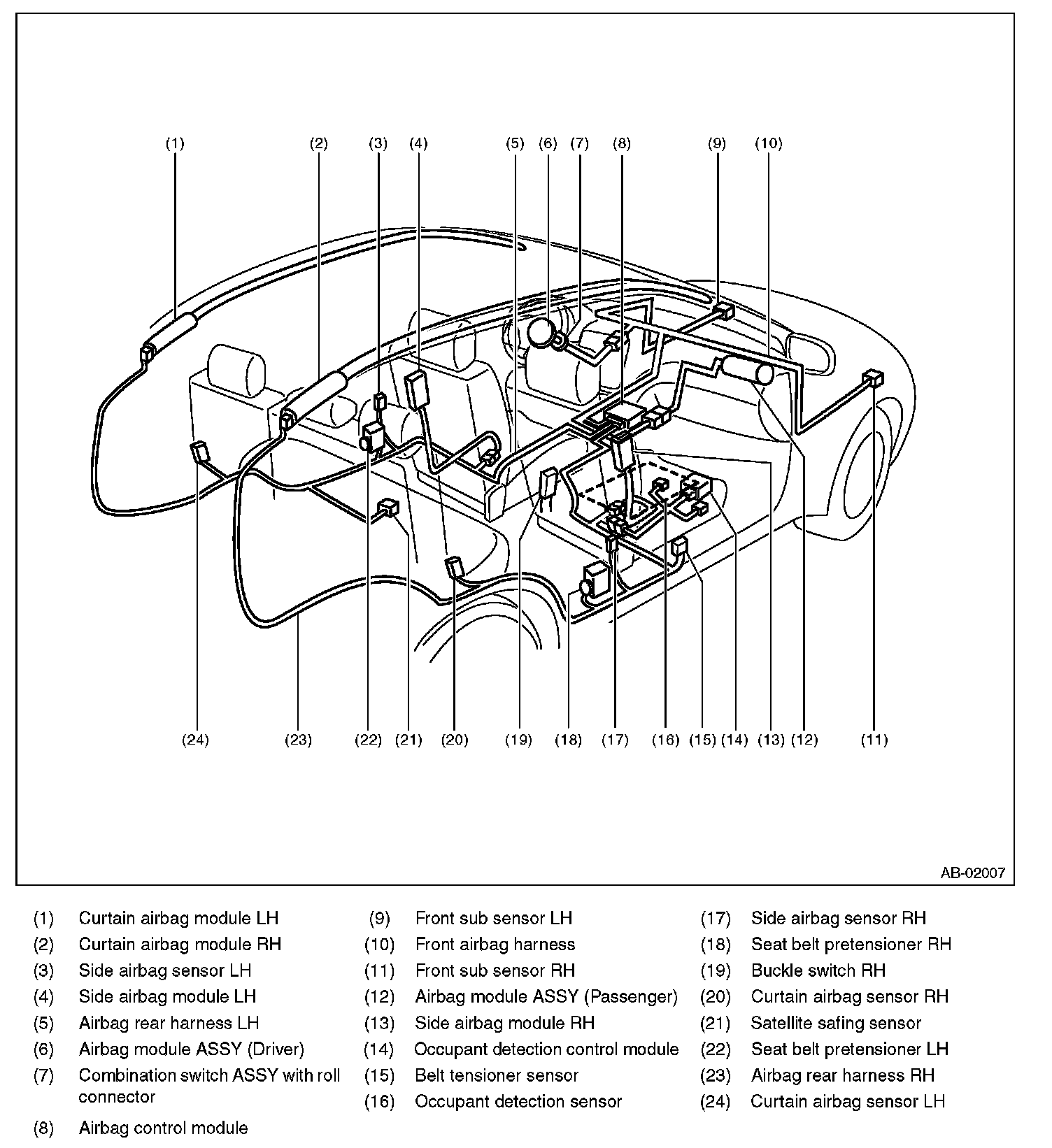 (1) (2) (3) (4) (5) (6) (7) (8) (9) (10)

(24) (23) (22) (21) (20) (19) (18) (17) (16) (15) (14) (13) (12) (11)

AB-02007

(1) Curtain airbag module LH
(2) Curtain airbag module RH
(3) Side airbag sensor LH
(4) Side airbag module LH
(5) Airbag rear harness LH
(6) Airbag module ASSY (Driver)
(7) Combination switch ASSY with roll connector
(8) Airbag control module

(9) Front sub sensor LH
(10) Front airbag harness
(11) Front sub sensor RH
(12) Airbag module ASSY (Passenger)
(13) Side airbag module RH
(14) Occupant detection control module
(15) Belt tensioner sensor
(16) Occupant detection sensor

(17) Side airbag sensor RH
(18) Seat belt pretensioner RH
(19) Buckle switch RH
(20) Curtain airbag sensor RH
(21) Satellite safing sensor
(22) Seat belt pretensioner LH
(23) Airbag rear harness RH
(24) Curtain airbag sensor LH