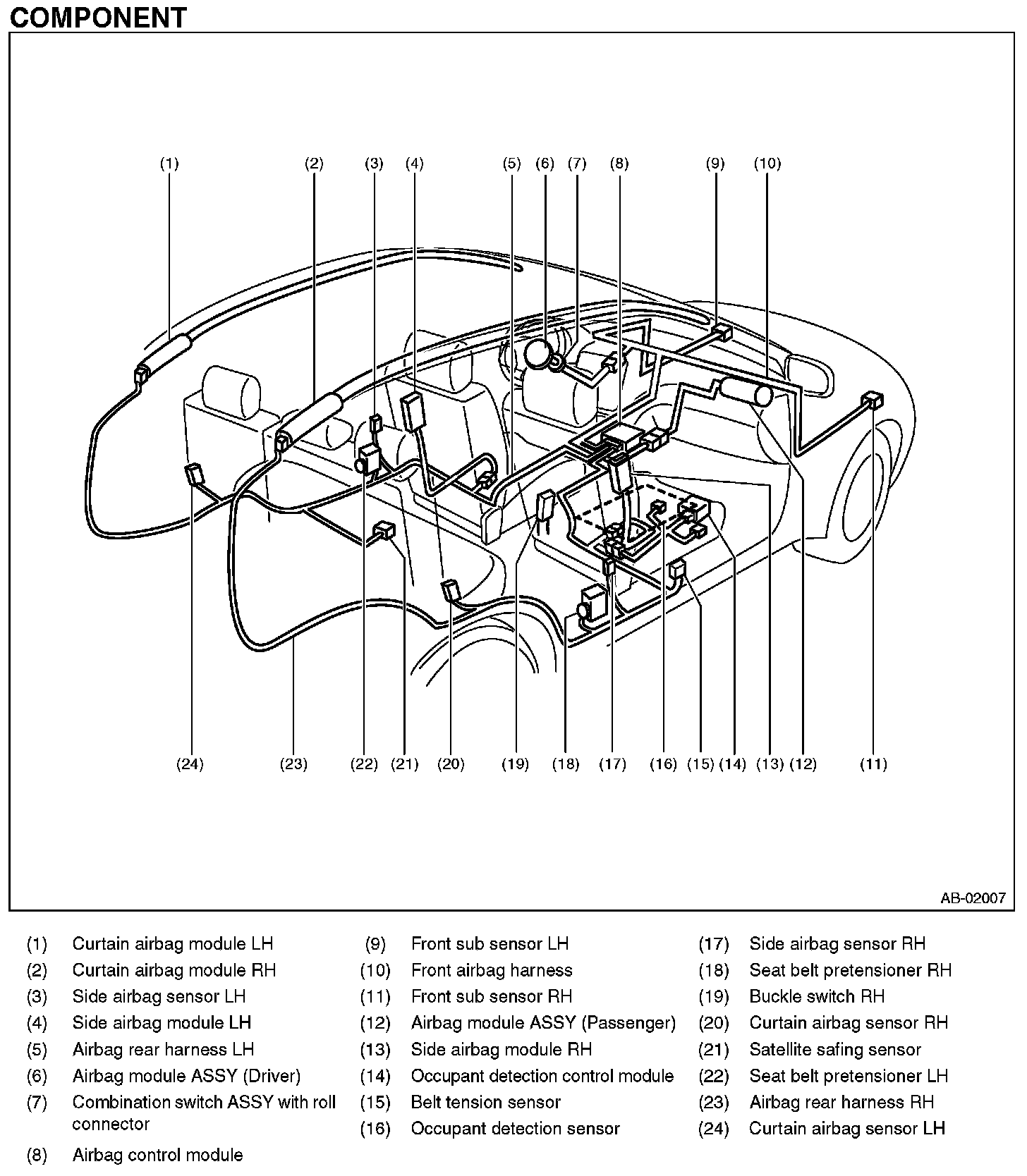 COMPONENT

(1) (2) (3) (4) (5) (6) (7) (8) (9) (10)

(24) (23) (22) (21) (20) (19) (18) (17) (16) (15) (14) (13) (12) (11)

AB-02007

(1) Curtain airbag module LH
(2) Curtain airbag module RH
(3) Side airbag sensor LH
(4) Side airbag module LH
(5) Airbag rear harness LH
(6) Airbag module ASSY (Driver)
(7) Combination switch ASSY with roll connector
(8) Airbag control module

(9) Front sub sensor LH
(10) Front airbag harness
(11) Front sub sensor RH
(12) Airbag module ASSY (Passenger)
(13) Side airbag module RH
(14) Occupant detection control module
(15) Belt tension sensor
(16) Occupant detection sensor

(17) Side airbag sensor RH
(18) Seat belt pretensioner RH
(19) Buckle switch RH
(20) Curtain airbag sensor RH
(21) Satellite safing sensor
(22) Seat belt pretensioner LH
(23) Airbag rear harness RH
(24) Curtain airbag sensor LH