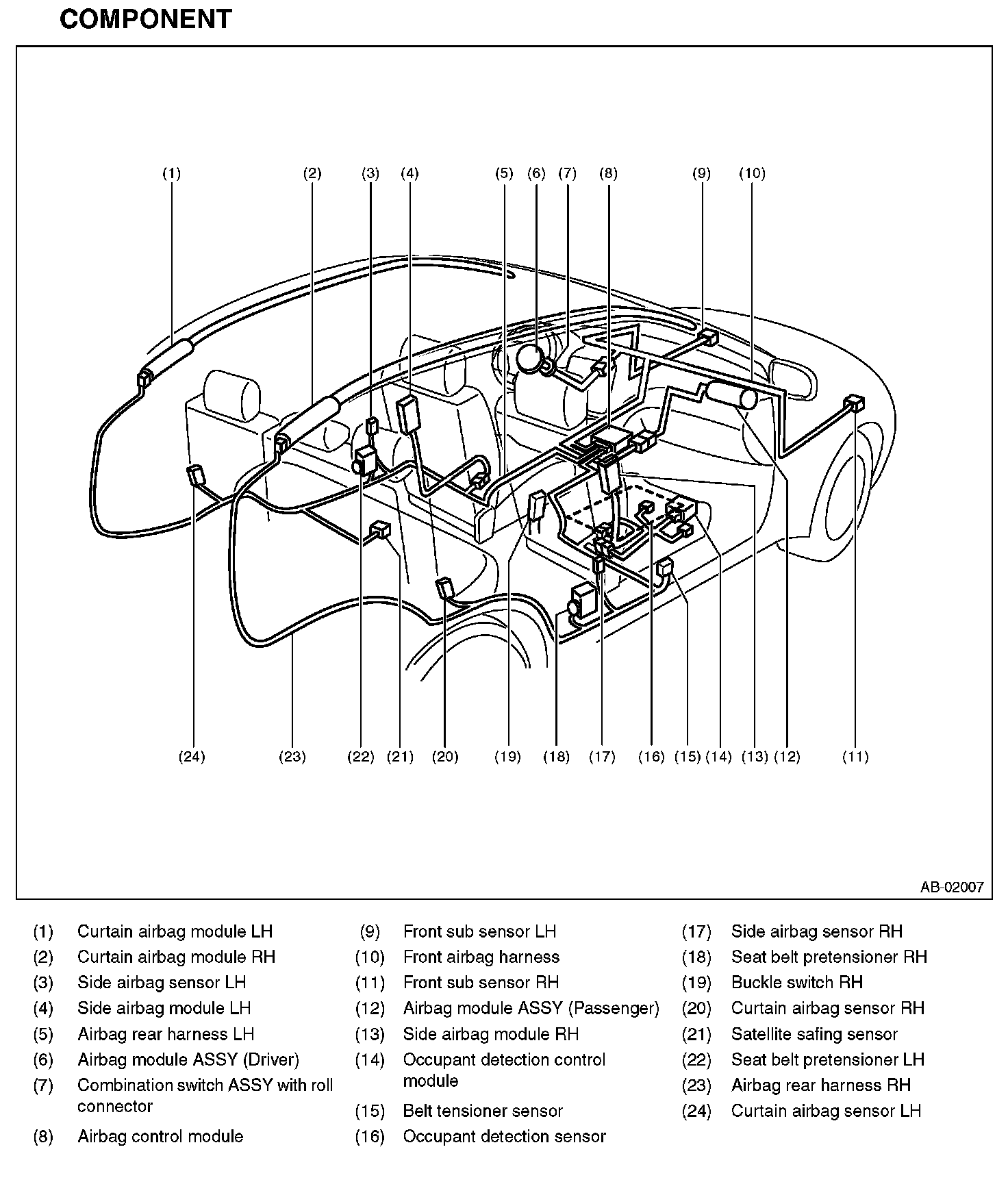 COMPONENT

(1) (2) (3) (4) (5) (6) (7) (8) (9) (10)

(24) (23) (22) (21) (20) (19) (18) (17) (16) (15) (14) (13) (12) (11)

AB-02007

(1) Curtain airbag module LH
(2) Curtain airbag module RH
(3) Side airbag sensor LH
(4) Side airbag module LH
(5) Airbag rear harness LH
(6) Airbag module ASSY (Driver)
(7) Combination switch ASSY with roll connector
(8) Airbag control module

(9) Front sub sensor LH
(10) Front airbag harness
(11) Front sub sensor RH
(12) Airbag module ASSY (Passenger)
(13) Side airbag module RH
(14) Occupant detection control module
(15) Belt tensioner sensor
(16) Occupant detection sensor

(17) Side airbag sensor RH
(18) Seat belt pretensioner RH
(19) Buckle switch RH
(20) Curtain airbag sensor RH
(21) Satellite safing sensor
(22) Seat belt pretensioner LH
(23) Airbag rear harness RH
(24) Curtain airbag sensor LH