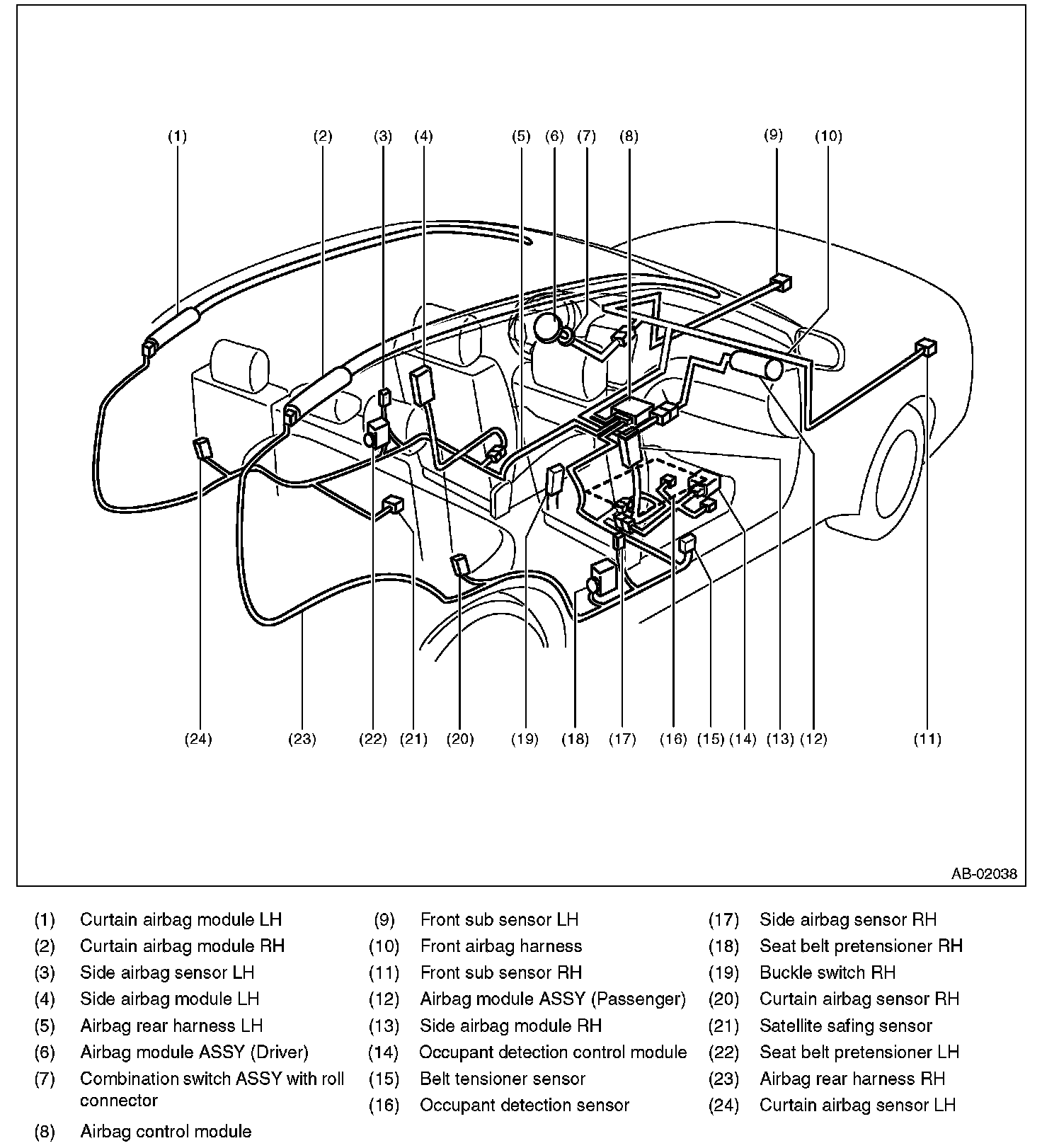 (1) (2) (3) (4) (5) (6) (7) (8) (9) (10)

(24) (23) (22) (21) (20) (19) (18) (17) (16) (15) (14) (13) (12) (11)

AB-02038

(1) Curtain airbag module LH
(2) Curtain airbag module RH
(3) Side airbag sensor LH
(4) Side airbag module LH
(5) Airbag rear harness LH
(6) Airbag module ASSY (Driver)
(7) Combination switch ASSY with roll connector
(8) Airbag control module

(9) Front sub sensor LH
(10) Front airbag harness
(11) Front sub sensor RH
(12) Airbag module ASSY (Passenger)
(13) Side airbag module RH
(14) Occupant detection control module
(15) Belt tensioner sensor
(16) Occupant detection sensor

(17) Side airbag sensor RH
(18) Seat belt pretensioner RH
(19) Buckle switch RH
(20) Curtain airbag sensor RH
(21) Satellite safing sensor
(22) Seat belt pretensioner LH
(23) Airbag rear harness RH
(24) Curtain airbag sensor LH