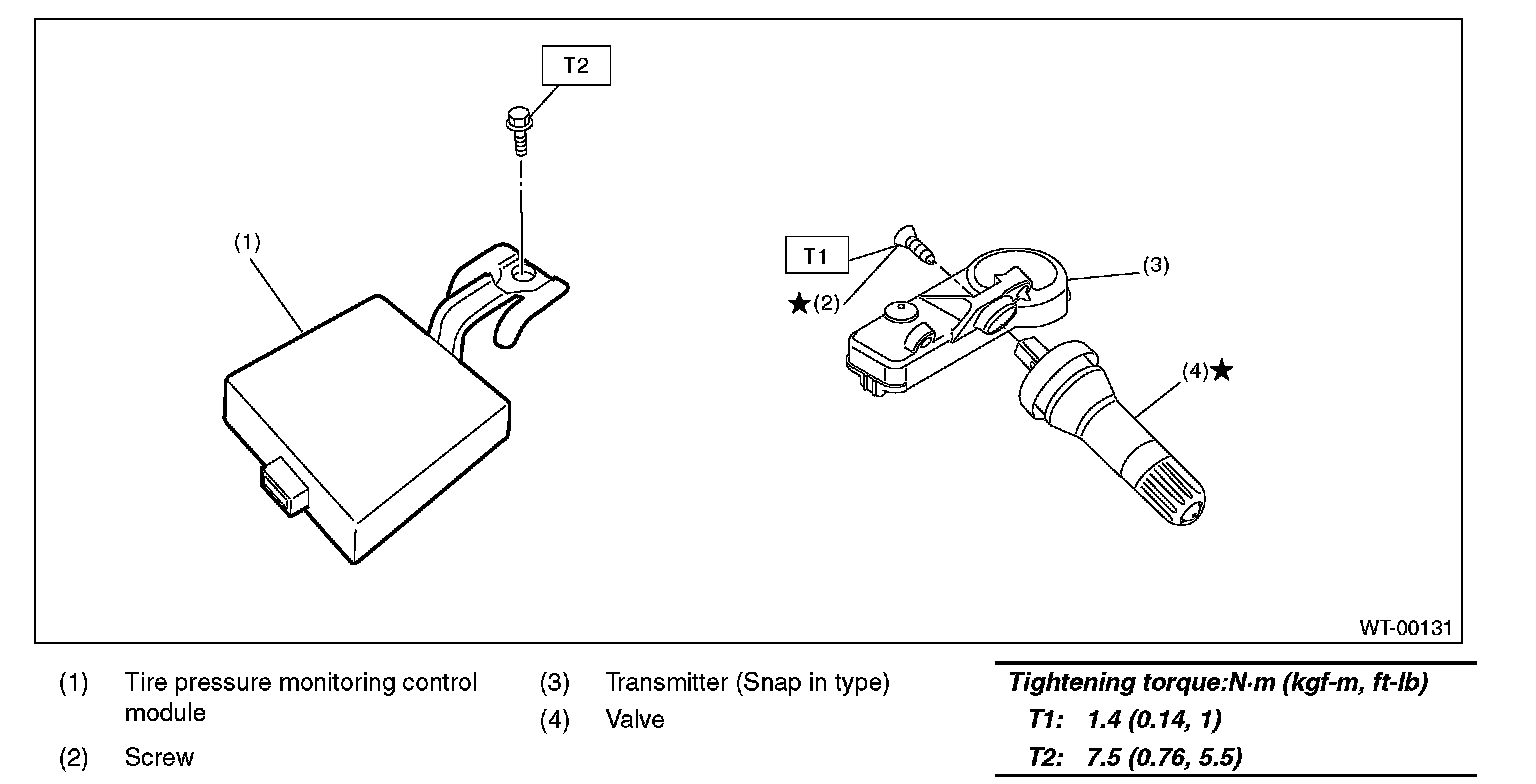 T2

(1)

T1

★(2)

(3)

(4)★

WT-00131

(1) Tire pressure monitoring control module

(2) Screw

(3) Transmitter (Snap in type)

(4) Valve

Tightening torque:N·m (kgf-m, ft-lb)

T1: 1.4 (0.14, 1)

T2: 7.5 (0.76, 5.5)