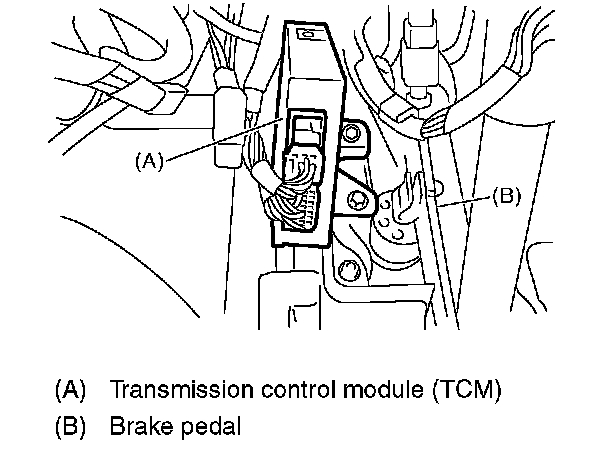 (A)

(B)

(A) Transmission control module (TCM)
(B) Brake pedal