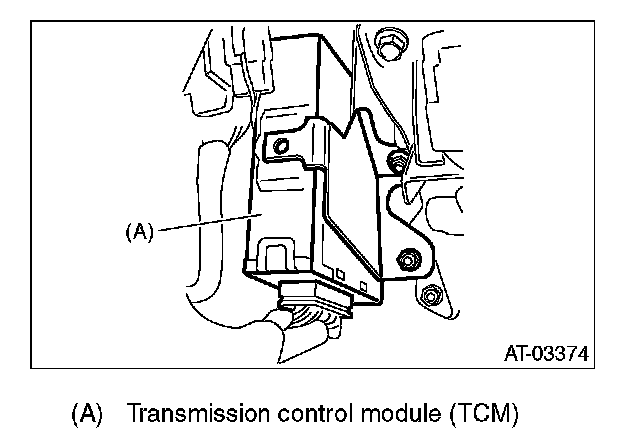 (A)

AT-03374

(A) Transmission control module (TCM)