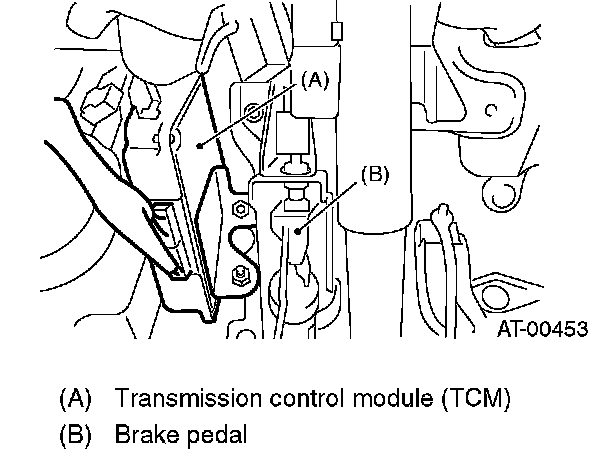 (A)

(B)

AT-00453

(A) Transmission control module (TCM)

(B) Brake pedal