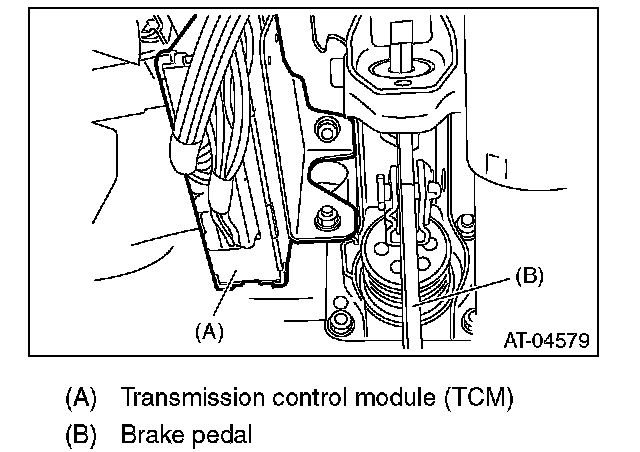 (B)

(A)

AT-04579

(A) Transmission control module (TCM)

(B) Brake pedal