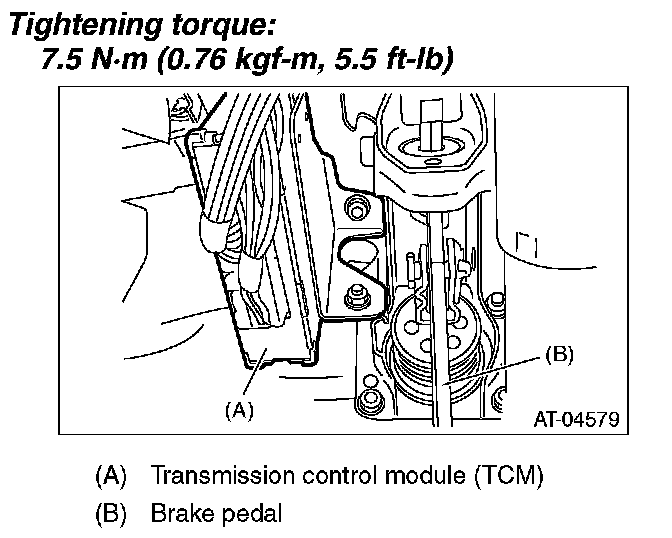 Tightening torque:
7.5 N·m (0.76 kgf-m, 5.5 ft-lb)

(B)

(A)

AT-04579

(A) Transmission control module (TCM)

(B) Brake pedal