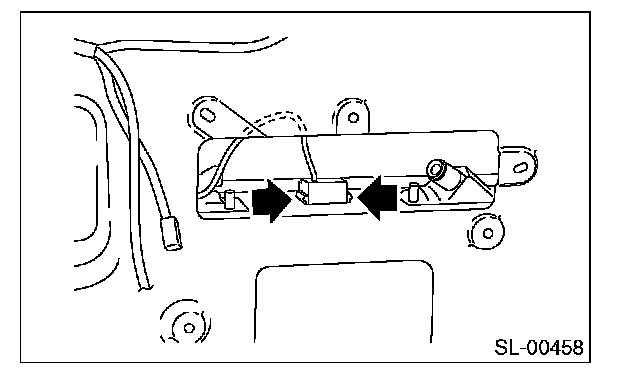 SL-00458