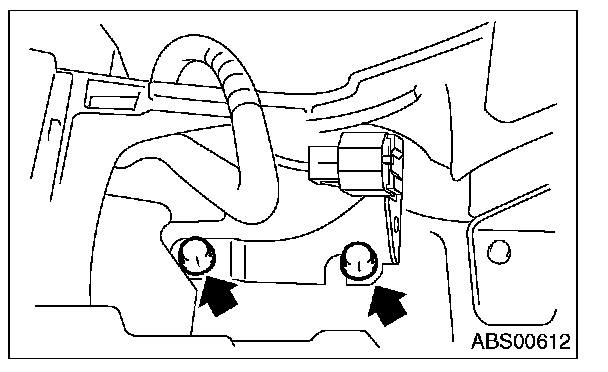 ABS00612