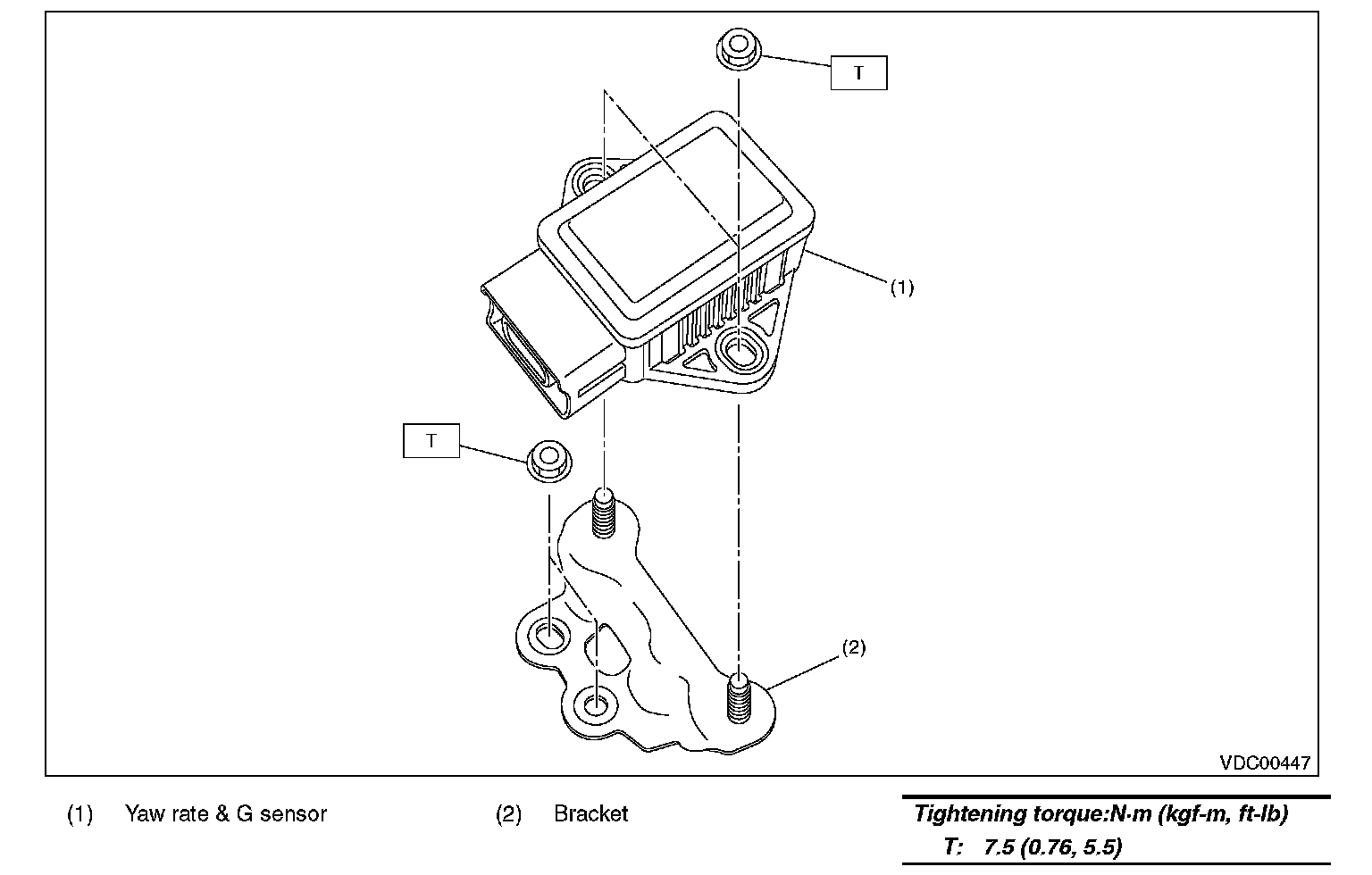 T

(1)

T

(2)

VDC00447

(1) Yaw rate & G sensor

(2) Bracket

Tightening torque:N·m (kgf-m, ft-lb)
T: 7.5 (0.76, 5.5)