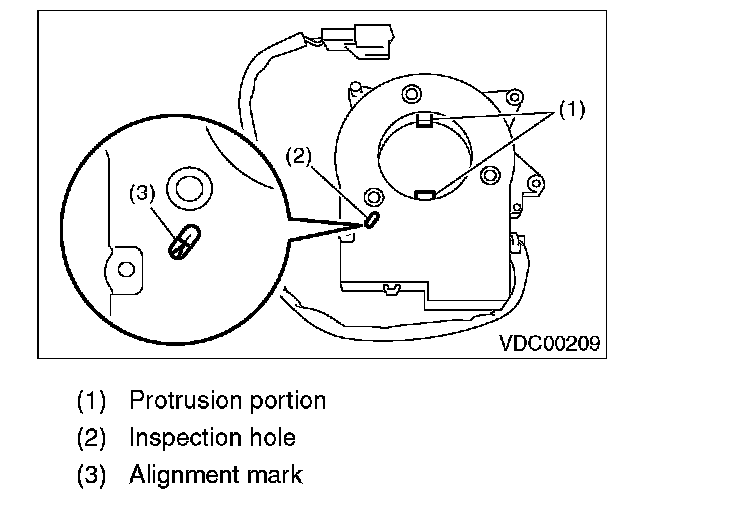 (1)

(2)

(3)

VDC00209

(1) Protrusion portion
(2) Inspection hole
(3) Alignment mark