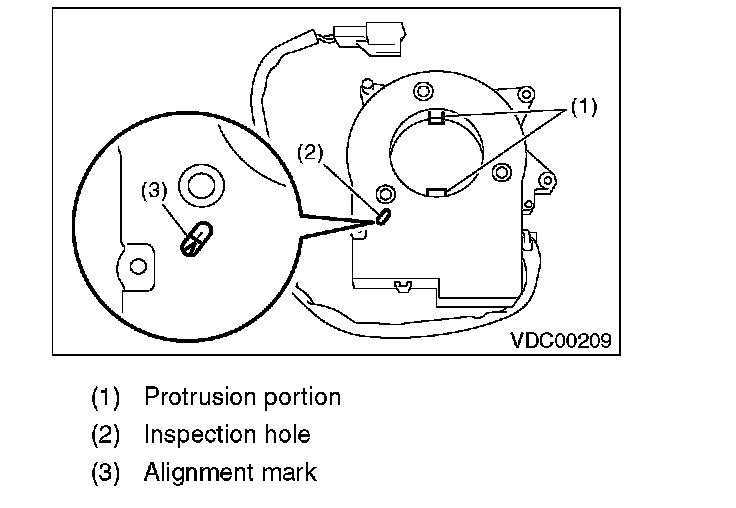 (1)
(2)
(3)
VDC00209

(1) Protrusion portion
(2) Inspection hole
(3) Alignment mark