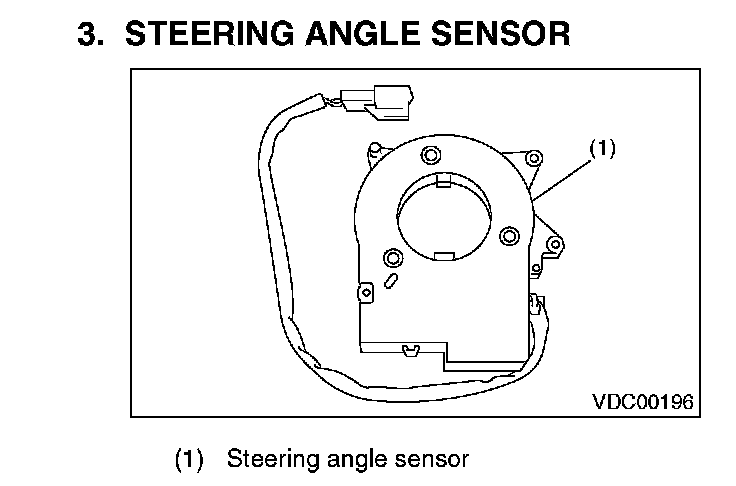 3. STEERING ANGLE SENSOR

(1)

VDC00196

(1) Steering angle sensor