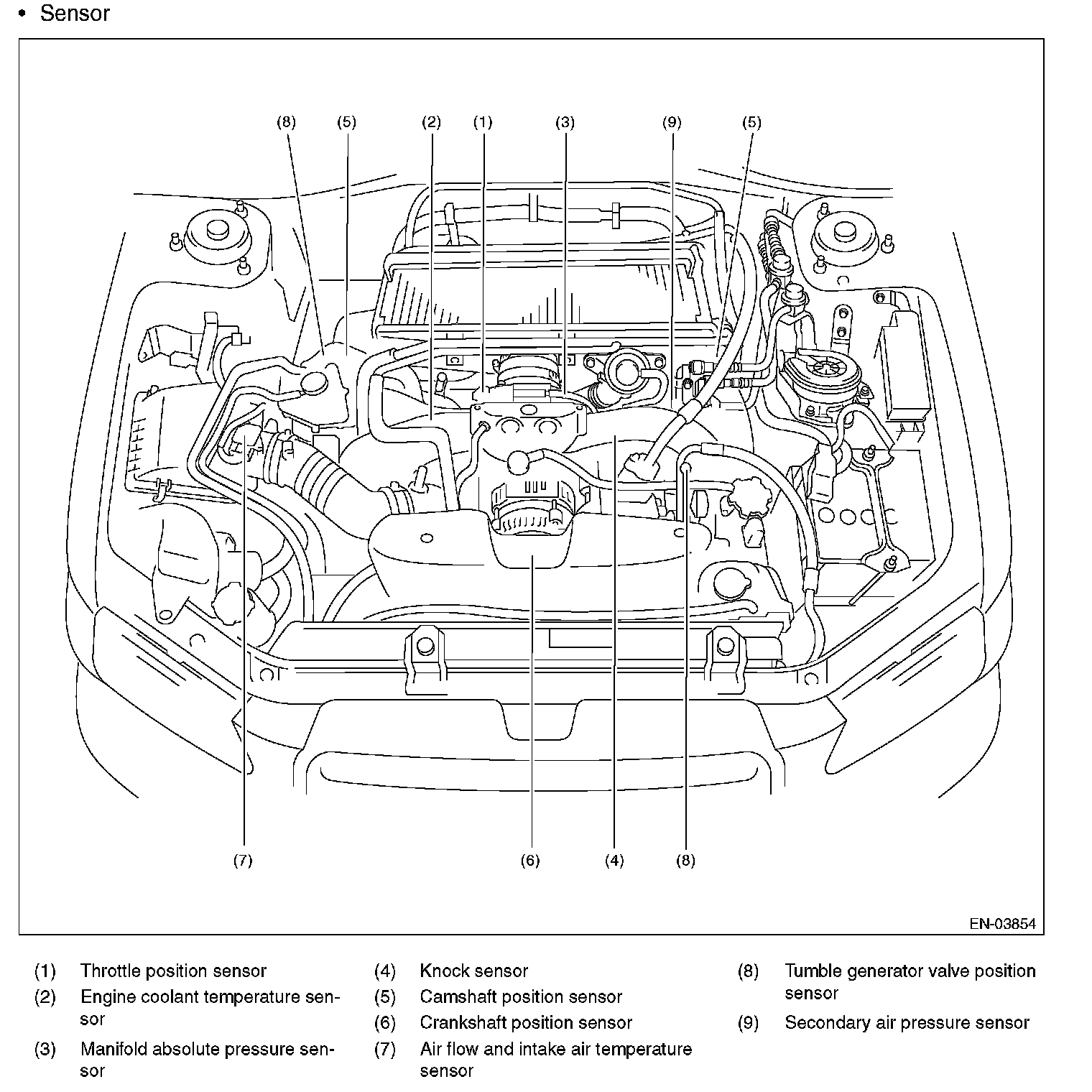 • Sensor

(8) (5) (2) (1) (3) (9) (5)

(7) (6) (4) (8)

EN-03854

(1) Throttle position sensor
(2) Engine coolant temperature sensor
(3) Manifold absolute pressure sensor

(4) Knock sensor
(5) Camshaft position sensor
(6) Crankshaft position sensor
(7) Air flow and intake air temperature sensor

(8) Tumble generator valve position sensor
(9) Secondary air pressure sensor