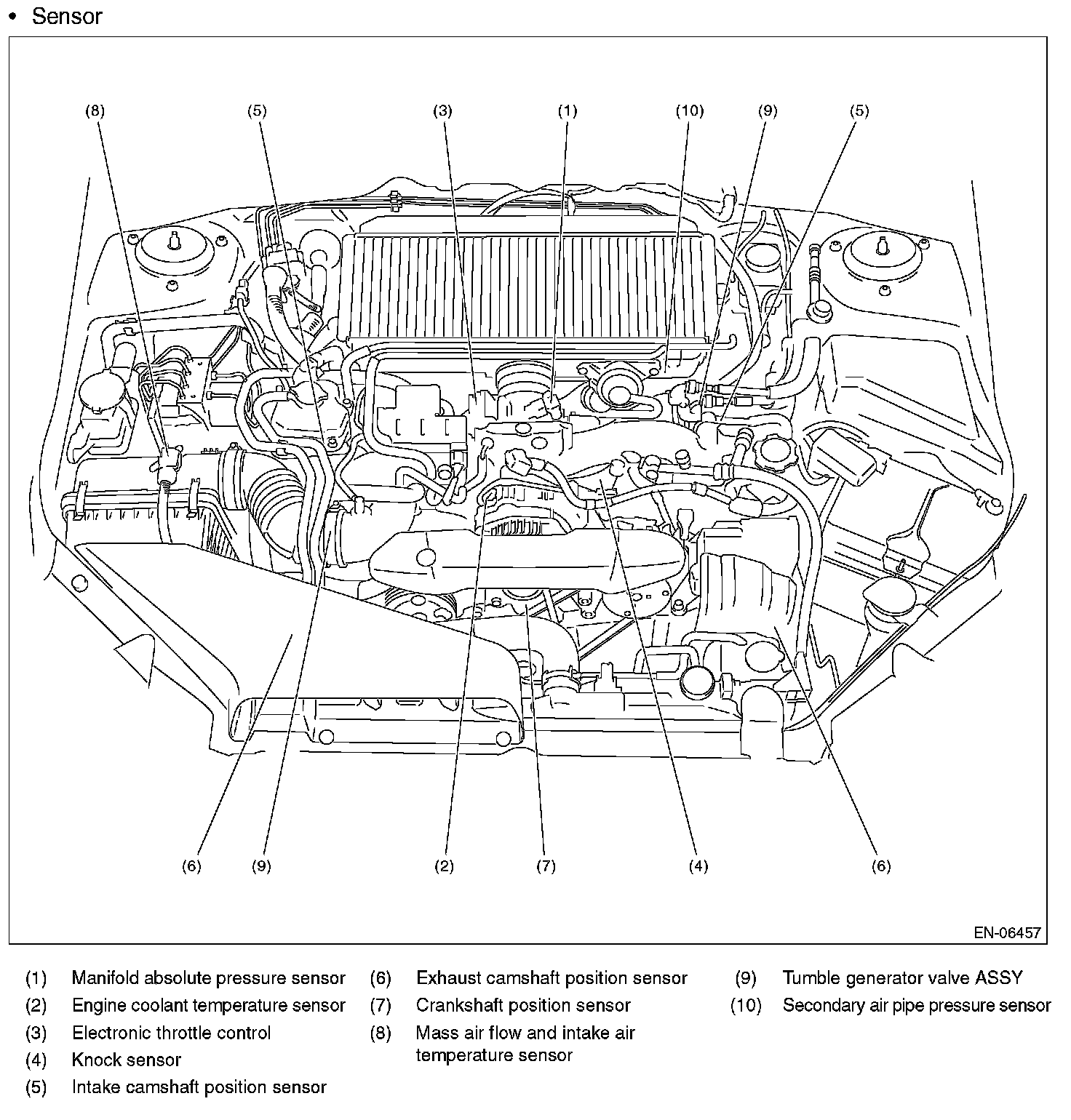 • Sensor

(8) (5) (3) (1) (10) (9) (5)

(6) (9) (2) (7) (4) (6)

EN-06457

(1) Manifold absolute pressure sensor
(2) Engine coolant temperature sensor
(3) Electronic throttle control
(4) Knock sensor
(5) Intake camshaft position sensor
(6) Exhaust camshaft position sensor
(7) Crankshaft position sensor
(8) Mass air flow and intake air temperature sensor
(9) Tumble generator valve ASSY
(10) Secondary air pipe pressure sensor