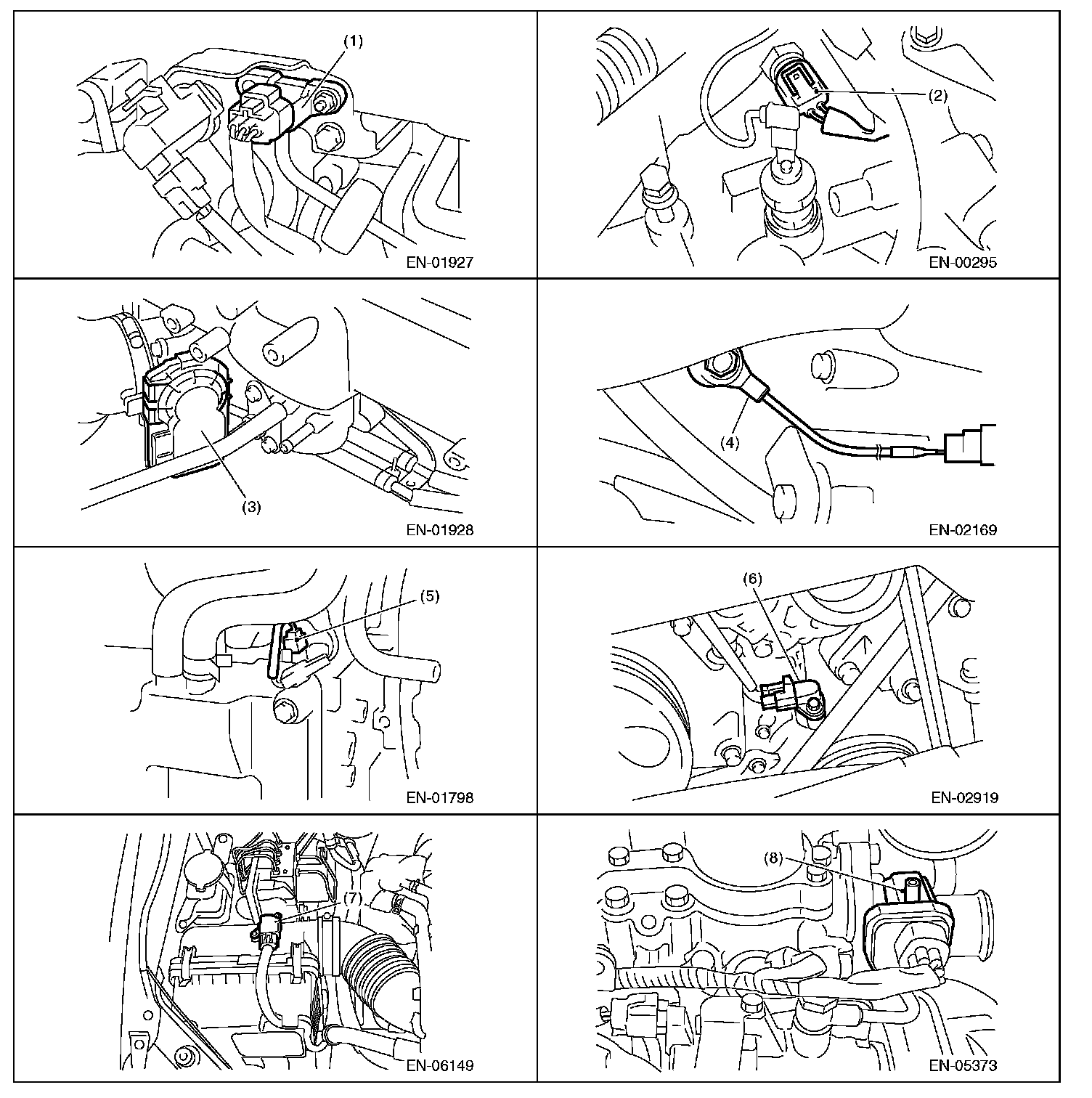 (1)
EN-01927

(2)
EN-00295

(3)
EN-01928

(4)
EN-02169

(5)
EN-01798

(6)
EN-02919

(7)
EN-06149

(8)
EN-05373