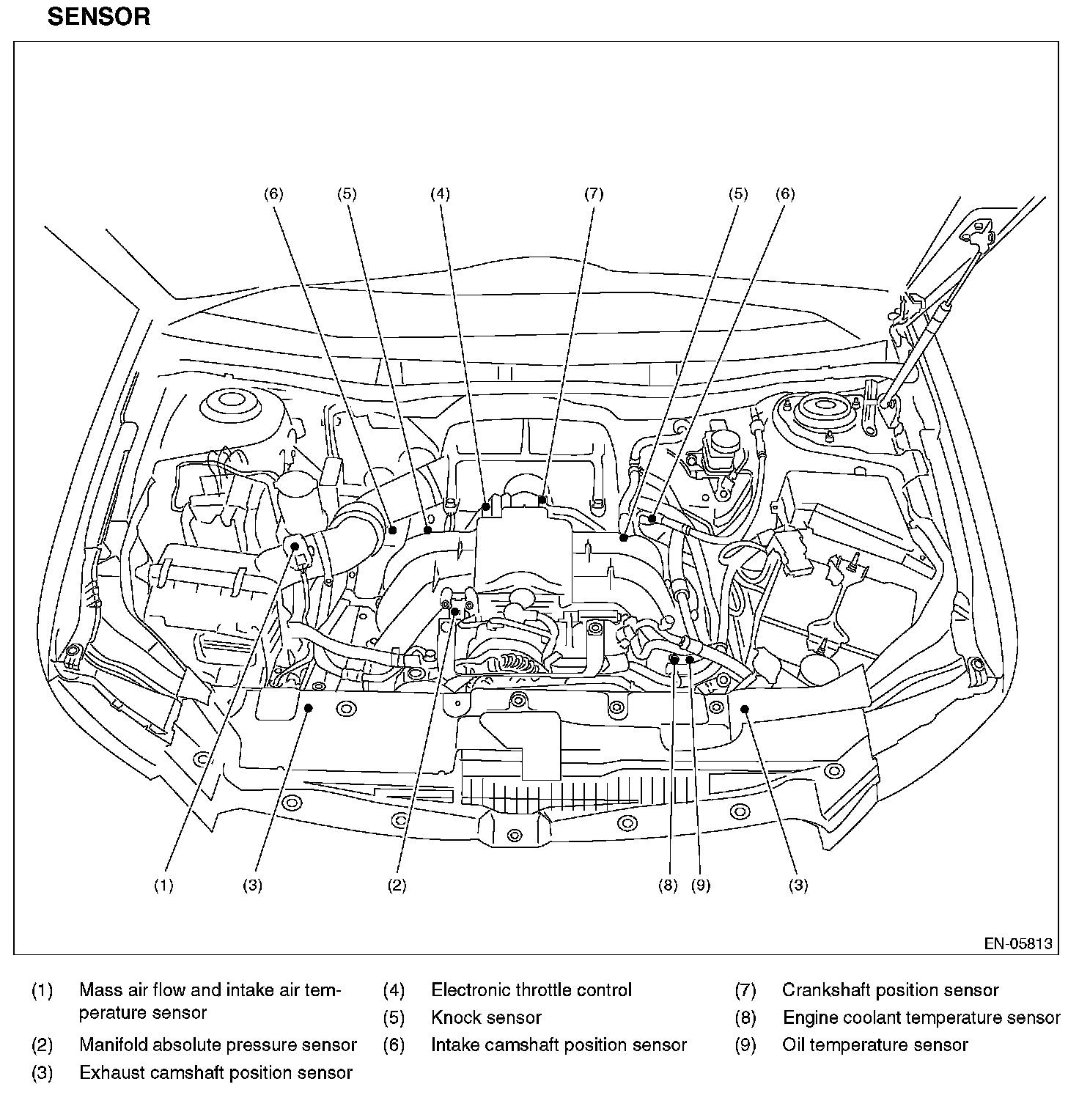 SENSOR

(6) (5) (4) (7) (5) (6)

(1) (3) (2) (8) (9) (3)

EN-05813

(1) Mass air flow and intake air temperature sensor

(2) Manifold absolute pressure sensor

(3) Exhaust camshaft position sensor

(4) Electronic throttle control

(5) Knock sensor

(6) Intake camshaft position sensor

(7) Crankshaft position sensor

(8) Engine coolant temperature sensor

(9) Oil temperature sensor