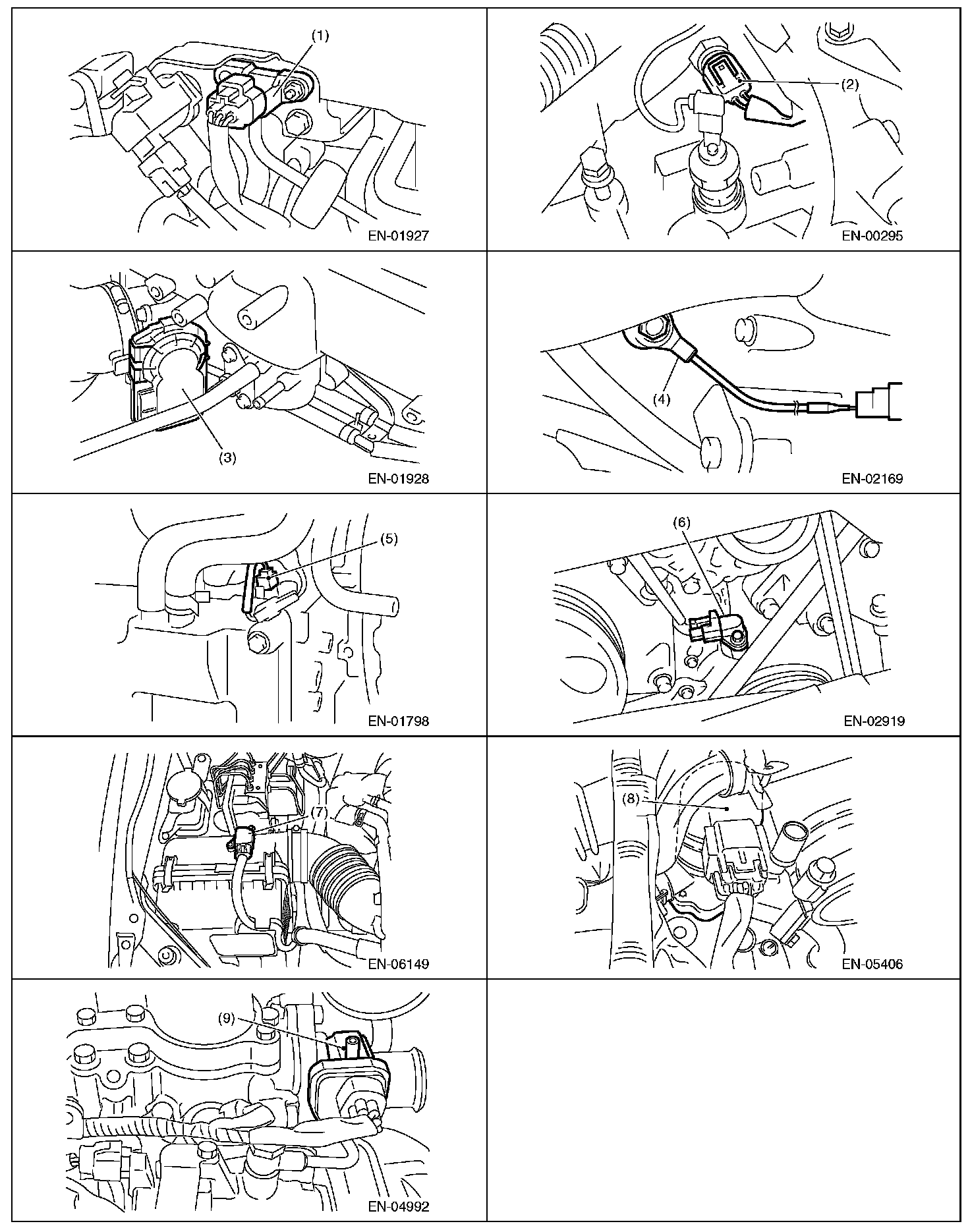 (1)

EN-01927

(2)

EN-00295

(3)

EN-01928

(4)

EN-02169

(5)

EN-01798

(6)

EN-02919

(7)

EN-06149

(8)

EN-05406

(9)

EN-04992