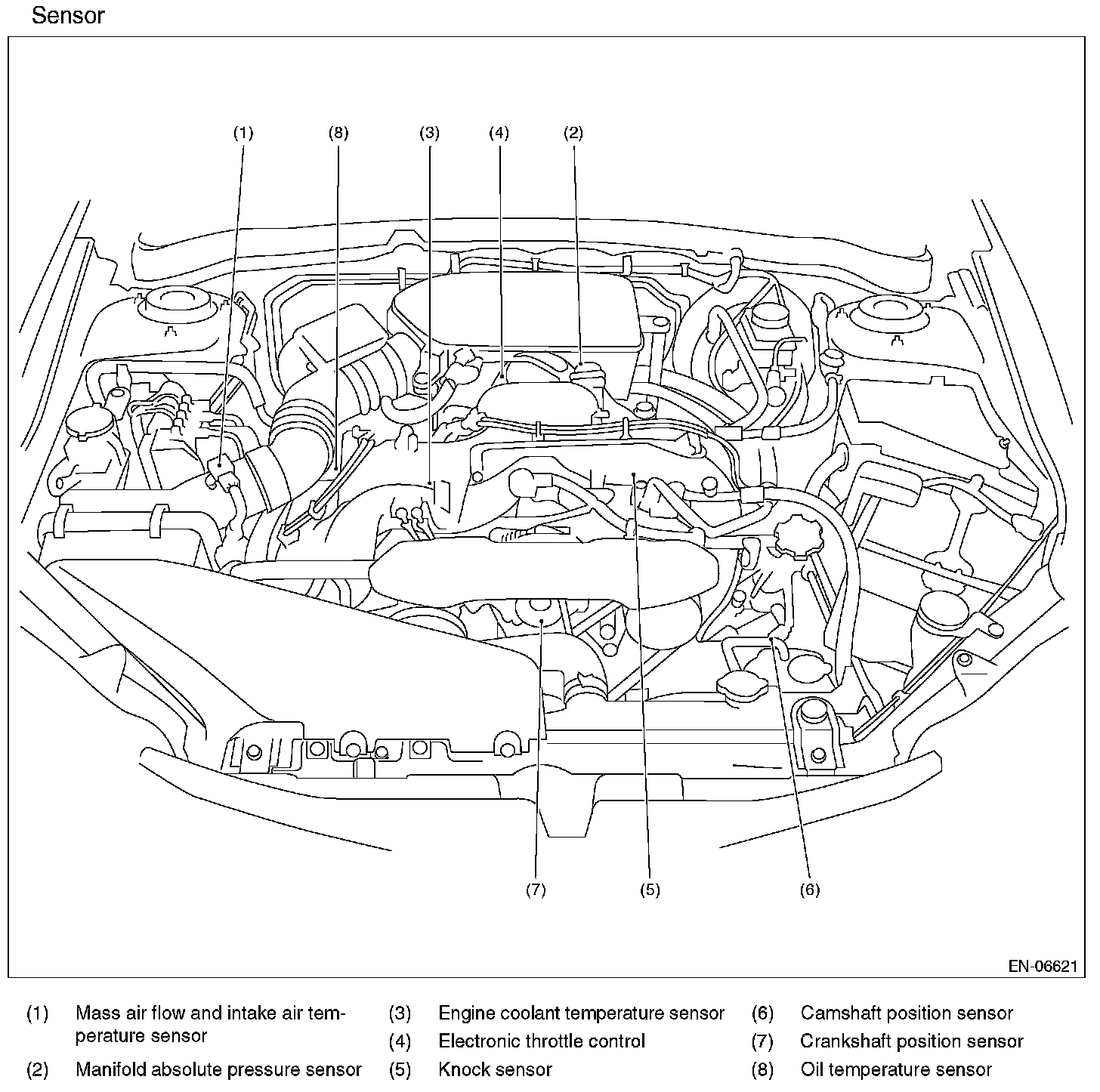 Sensor

(1)
(8)
(3)
(4)
(2)

(7)
(5)
(6)

EN-06621

(1) Mass air flow and intake air temperature sensor

(2) Manifold absolute pressure sensor

(3) Engine coolant temperature sensor

(4) Electronic throttle control

(5) Knock sensor

(6) Camshaft position sensor

(7) Crankshaft position sensor

(8) Oil temperature sensor