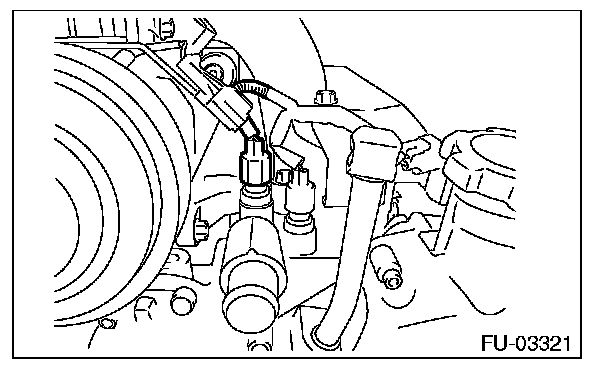 FU-03321