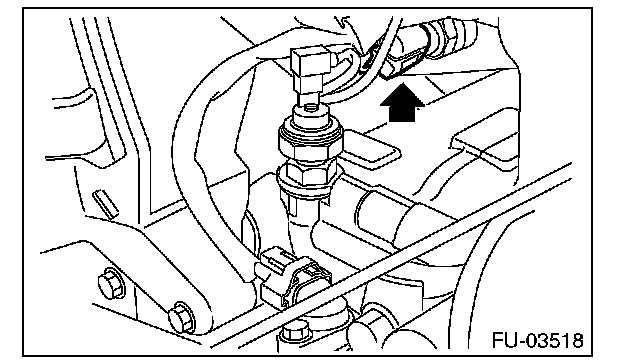 FU-03518