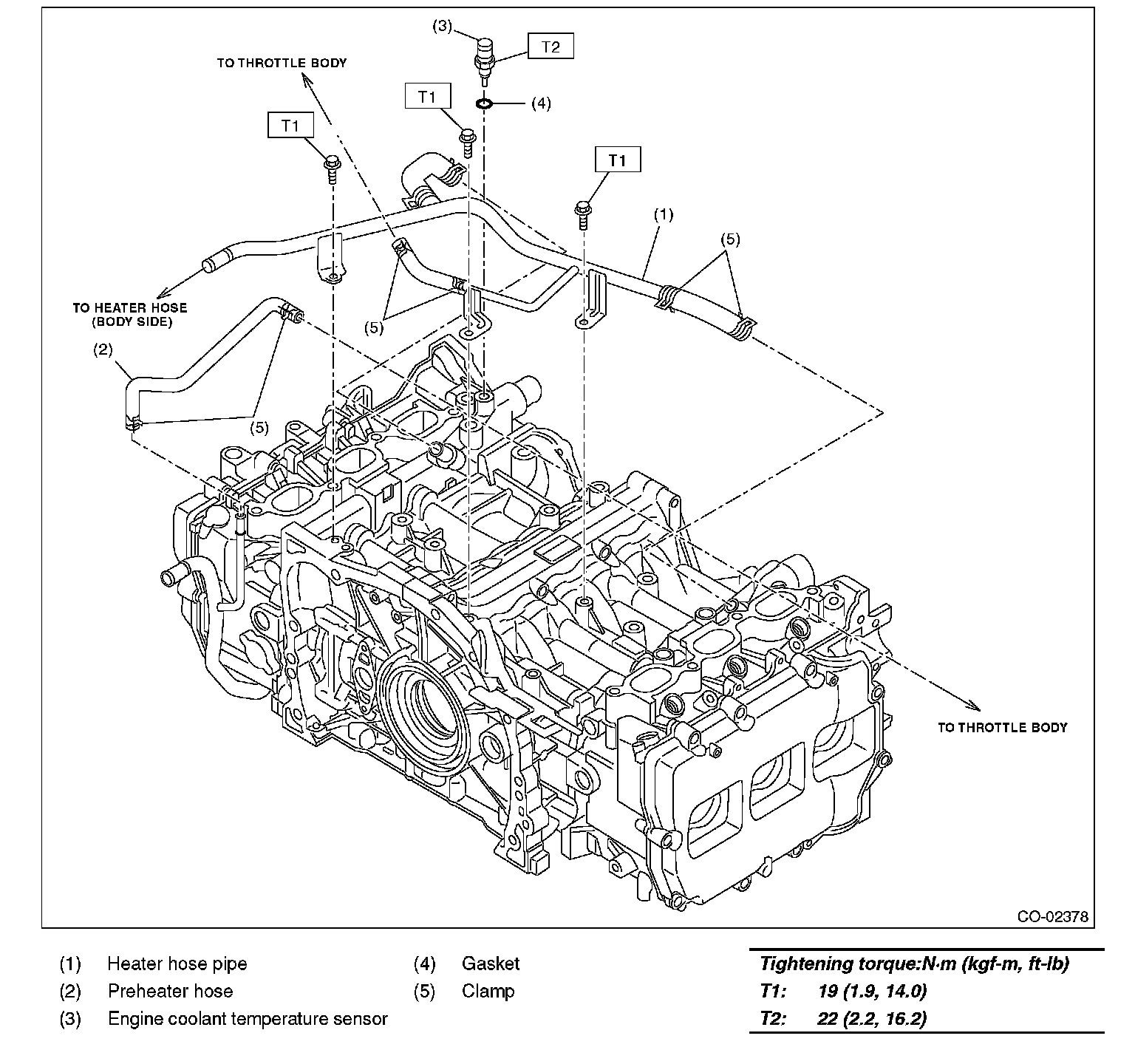 (3)
T2
TO THROTTLE BODY
T1
(4)
T1
T1
(1)
(5)
TO HEATER HOSE (BODY SIDE)
(5)
(2)
(5)
TO THROTTLE BODY
CO-02378

(1) Heater hose pipe
(2) Preheater hose
(3) Engine coolant temperature sensor
(4) Gasket
(5) Clamp

Tightening torque:N·m (kgf-m, ft-lb)
T1: 19 (1.9, 14.0)
T2: 22 (2.2, 16.2)