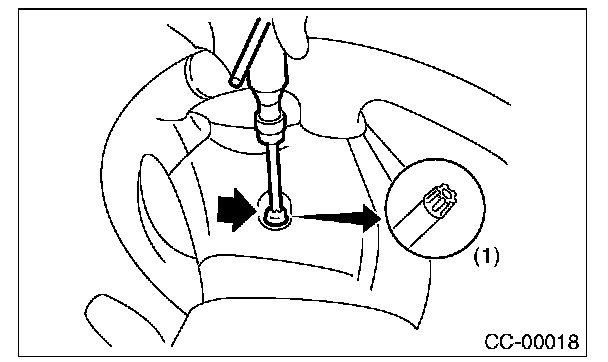 (1)

CC-00018