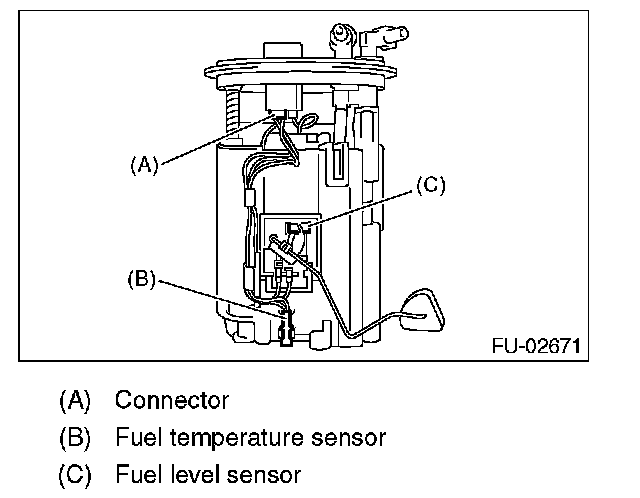 (A)

(C)

(B)

FU-02671

(A) Connector

(B) Fuel temperature sensor

(C) Fuel level sensor