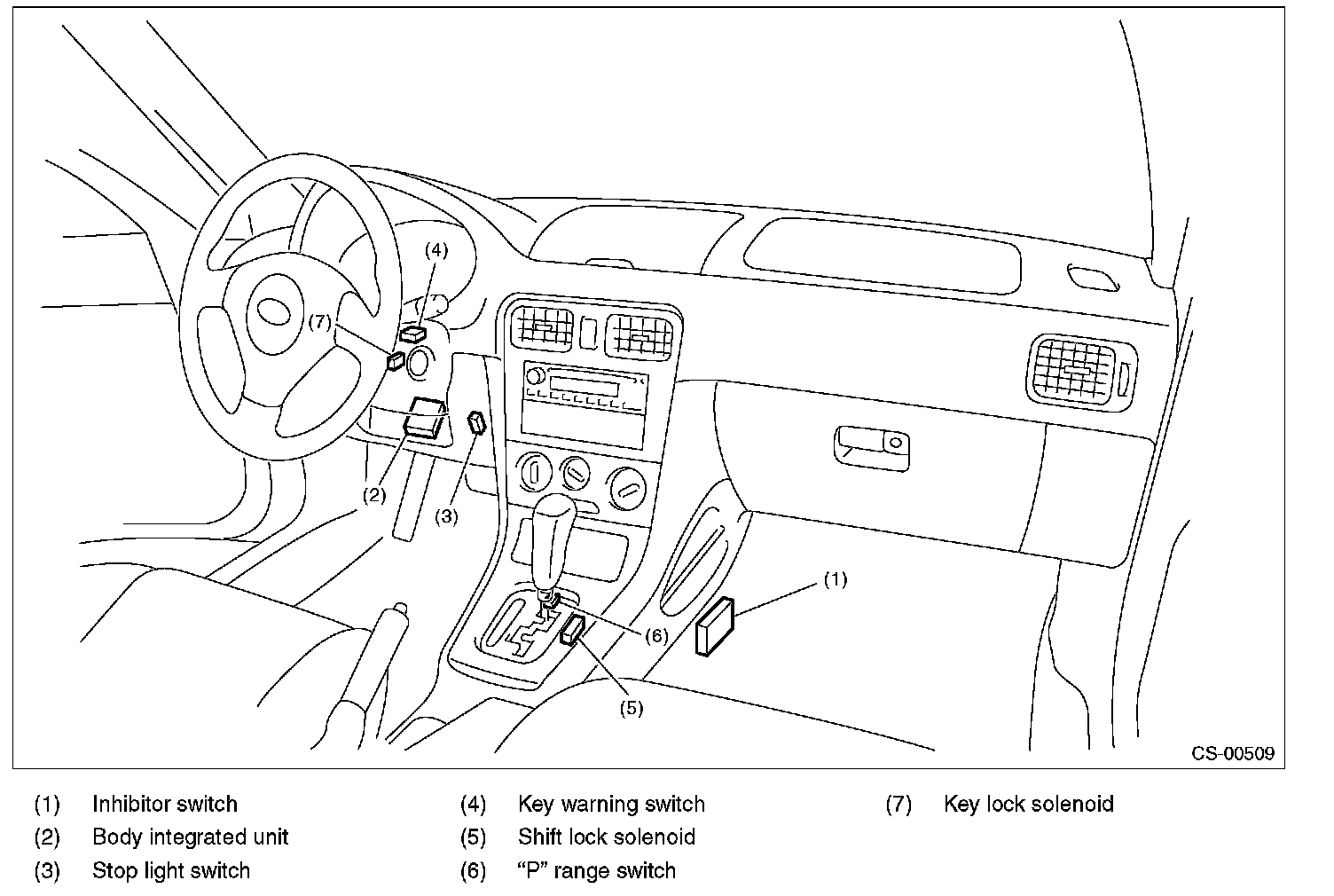 (4)
(7)
(2)
(3)
(1)
(6)
(5)
CS-00509

(1) Inhibitor switch
(2) Body integrated unit
(3) Stop light switch
(4) Key warning switch
(5) Shift lock solenoid
(6) “P” range switch
(7) Key lock solenoid