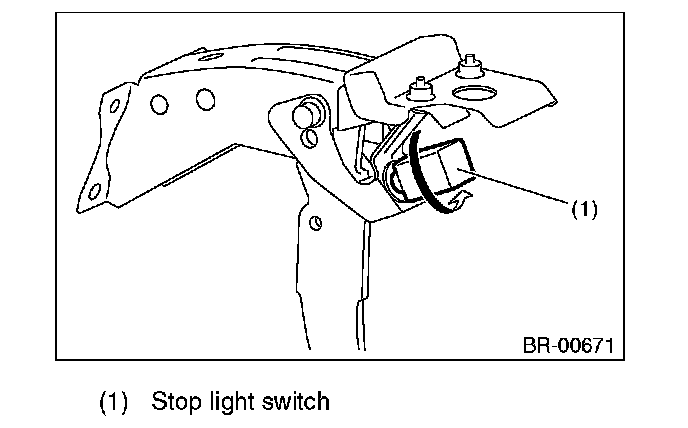 (1)

BR-00671

(1) Stop light switch