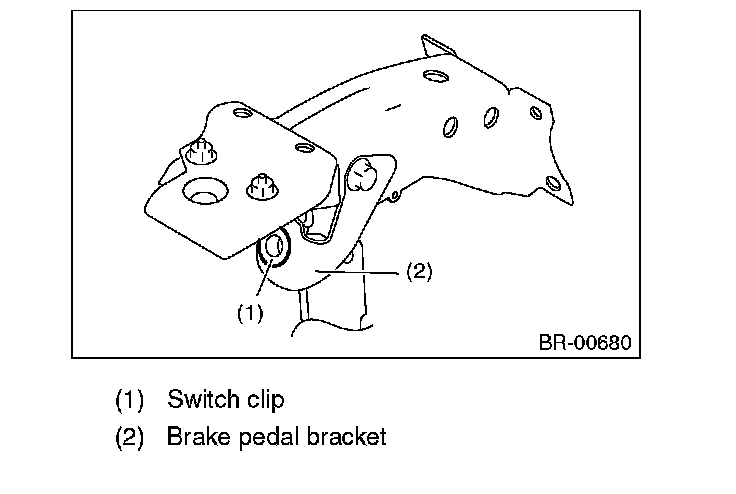 (2)

(1)

BR-00680

(1) Switch clip

(2) Brake pedal bracket