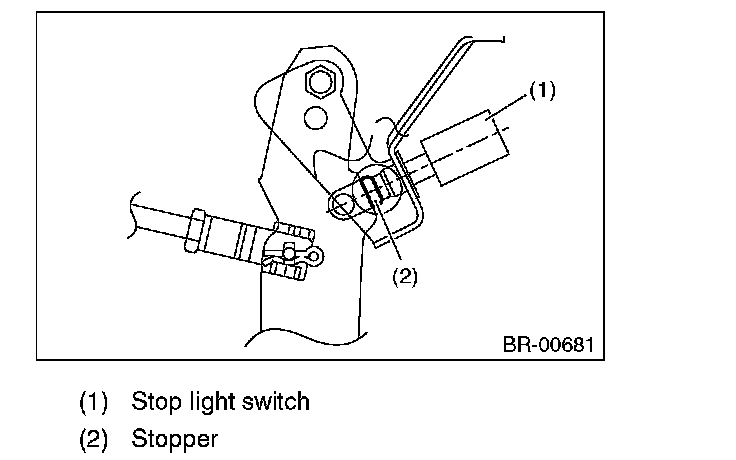 (1)

(2)

BR-00681

(1) Stop light switch
(2) Stopper