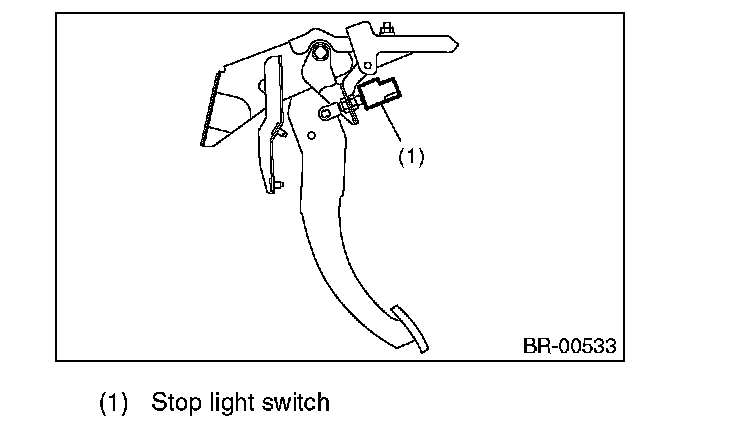 (1)

BR-00533

(1) Stop light switch